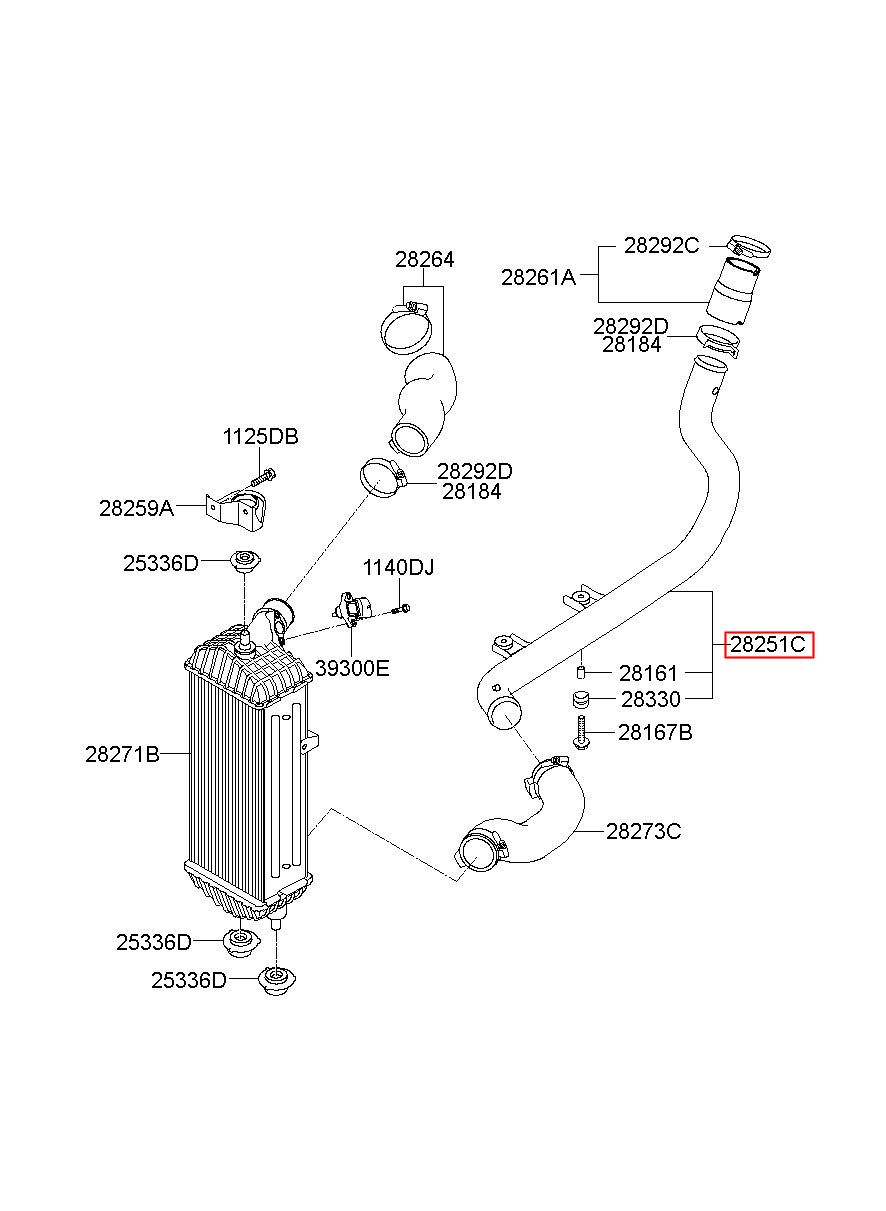 28264
28292C
28261A
28292D
28184
1125DB
28292D
28184
28259A
25336D
1140DJ
39300E
28251C
28161
28330
28167B
28271B
28273C
25336D
25336D