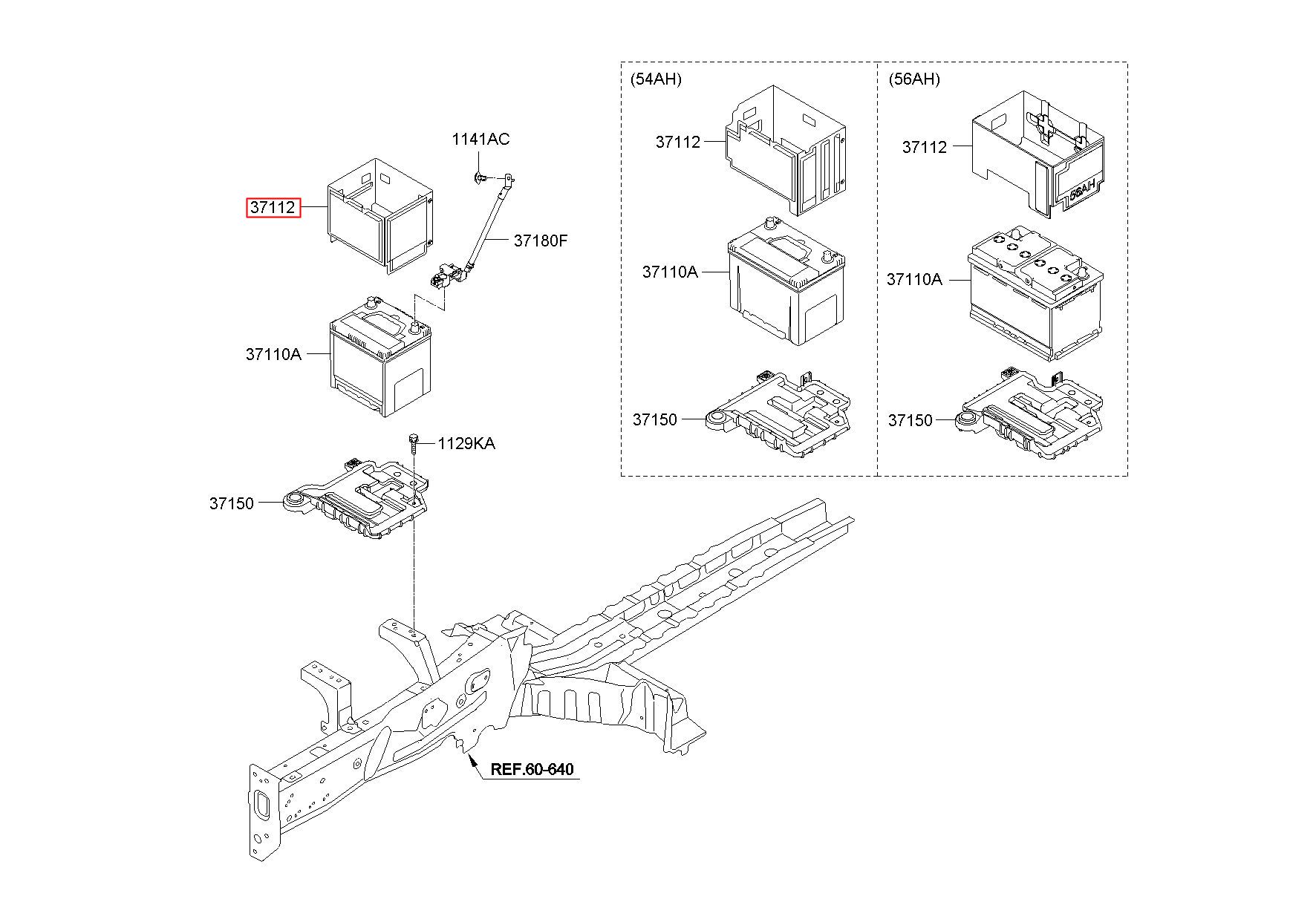 1141AC
37112
37180F
37110A
1129KA
37150
REF.60-640

(54AH)
37112
37110A
37150

(56AH)
37112
56AH
37110A
37150