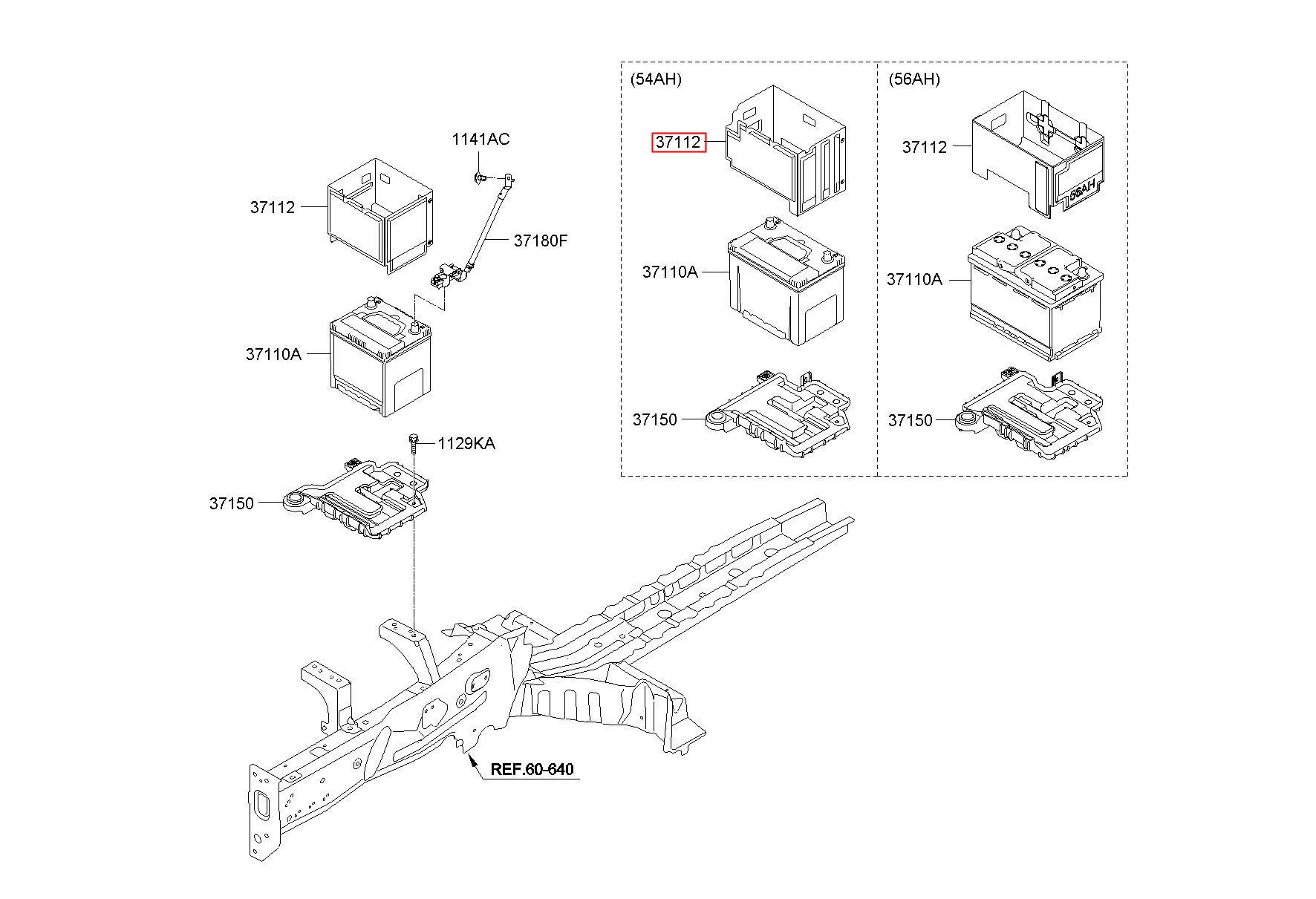 1141AC

37112

37180F

37110A

1129KA

37150

REF.60-640

(54AH)

37112

37110A

37150

(56AH)

37112

56AH

37110A

37150