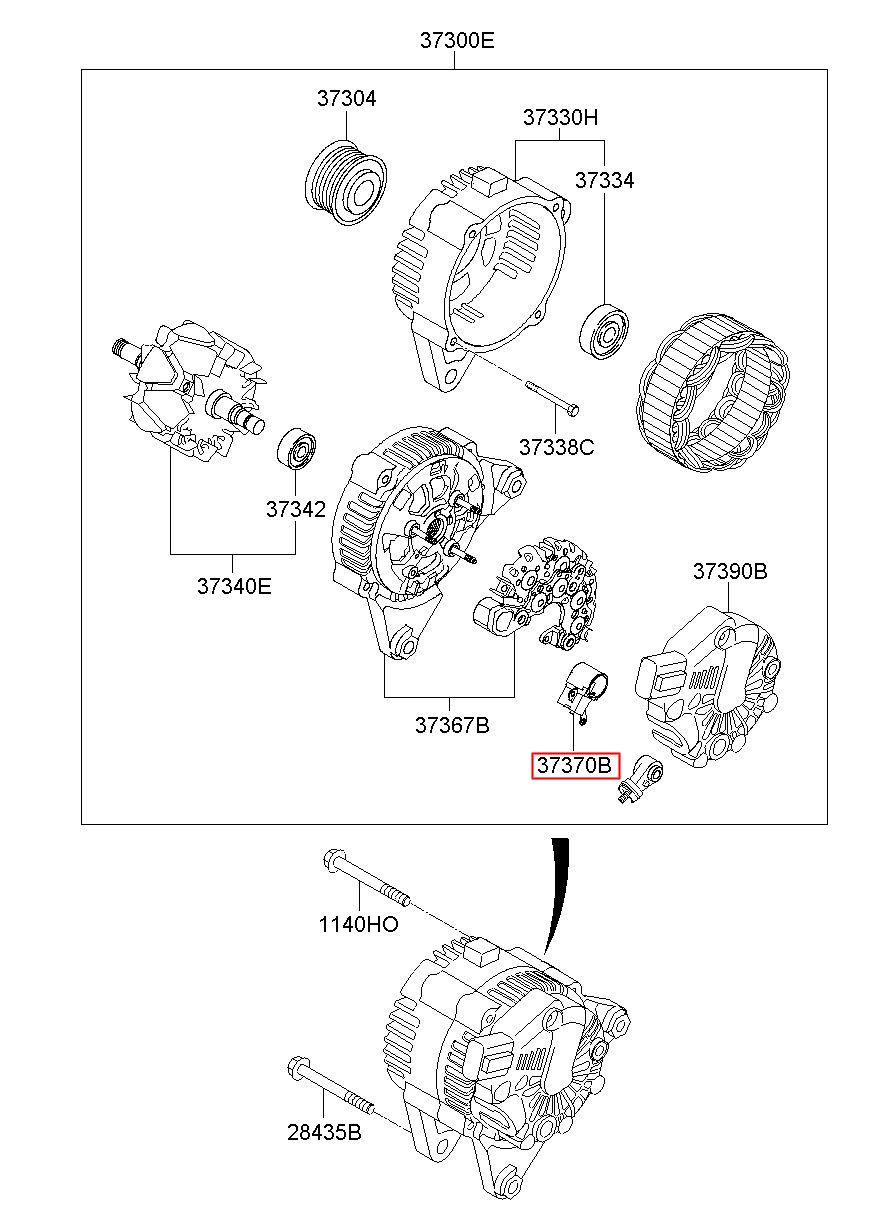 37300E

37304

37330H

37334

37338C

37342

37340E

37390B

37367B

37370B

1140HO

28435B