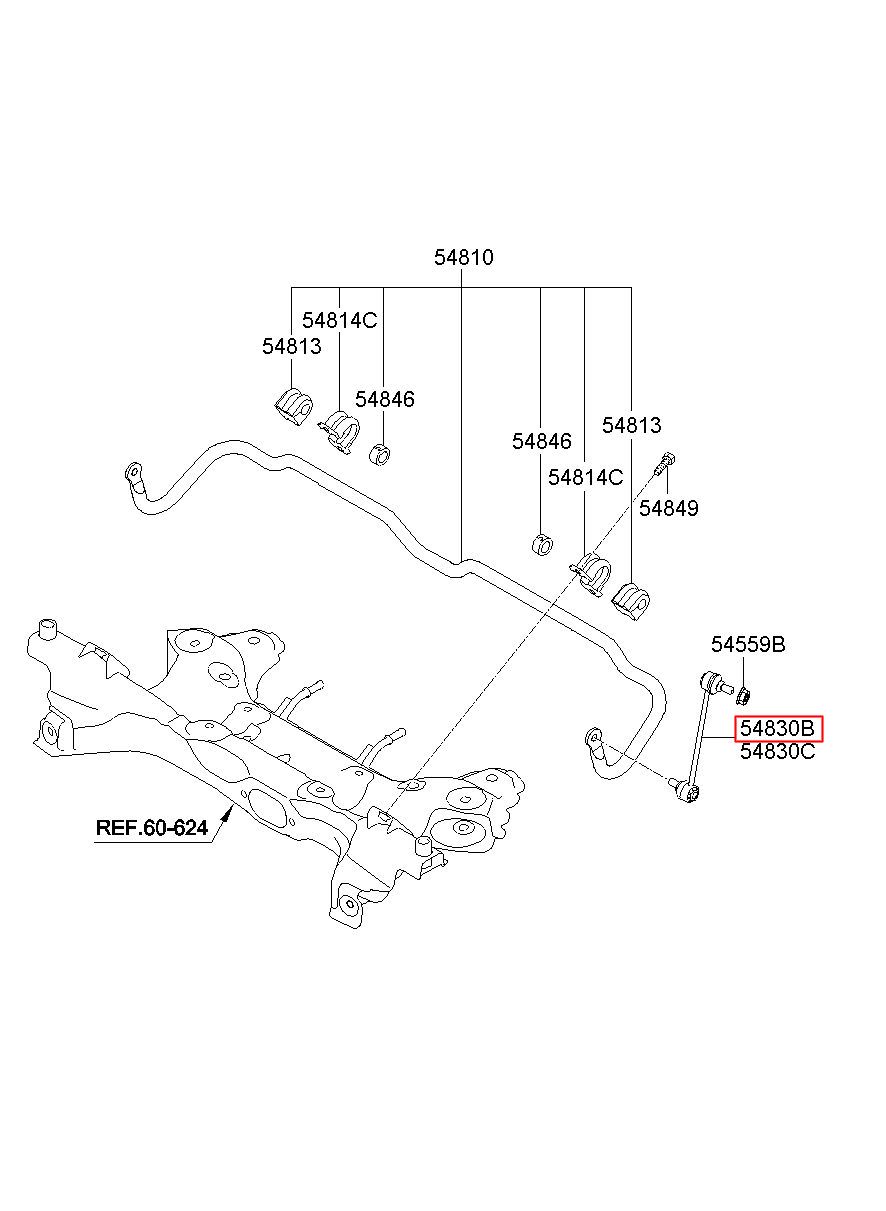 54810

54814C

54813

54846

54846

54813

54814C

54849

54559B

54830B

54830C

REF.60-624