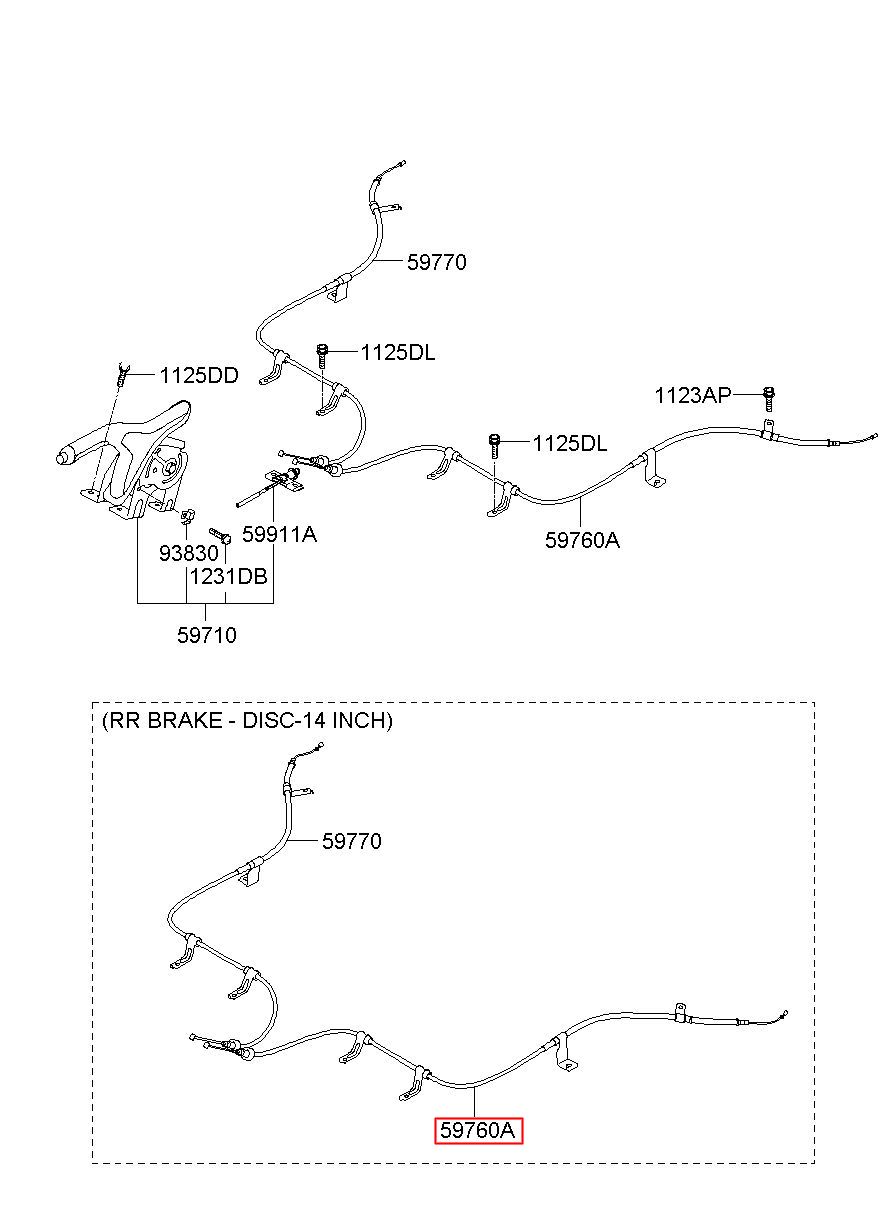 59770
1125DL
1125DD
1123AP
1125DL
59911A
59760A
93830
1231DB
59710

(RR BRAKE - DISC-14 INCH)
59770
59760A