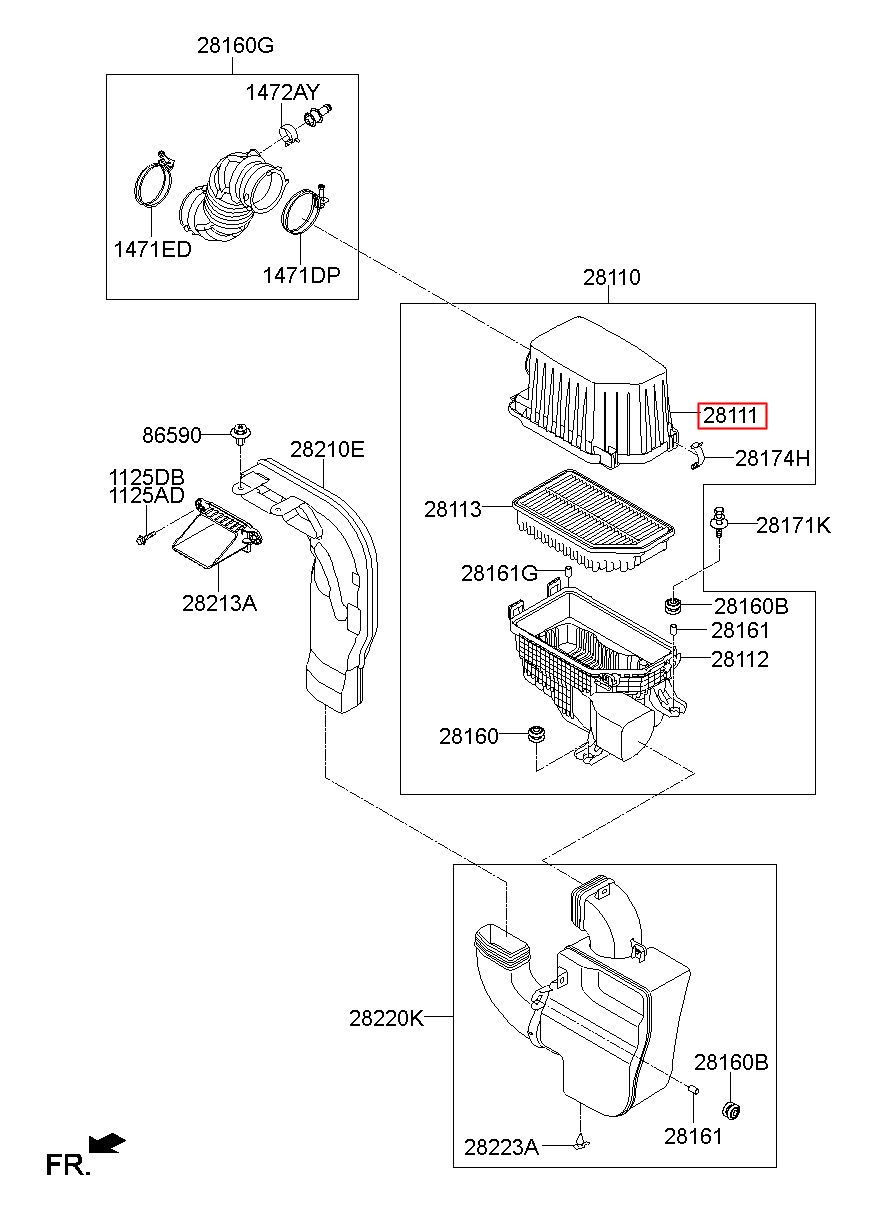 28160G
1472AY
1471ED
1471DP
28110
28111
28174H
86590
28210E
1125DB
1125AD
28213A
28113
28171K
28161G
28160B
28161
28112
28160
28220K
28160B
28161
28223A
FR.