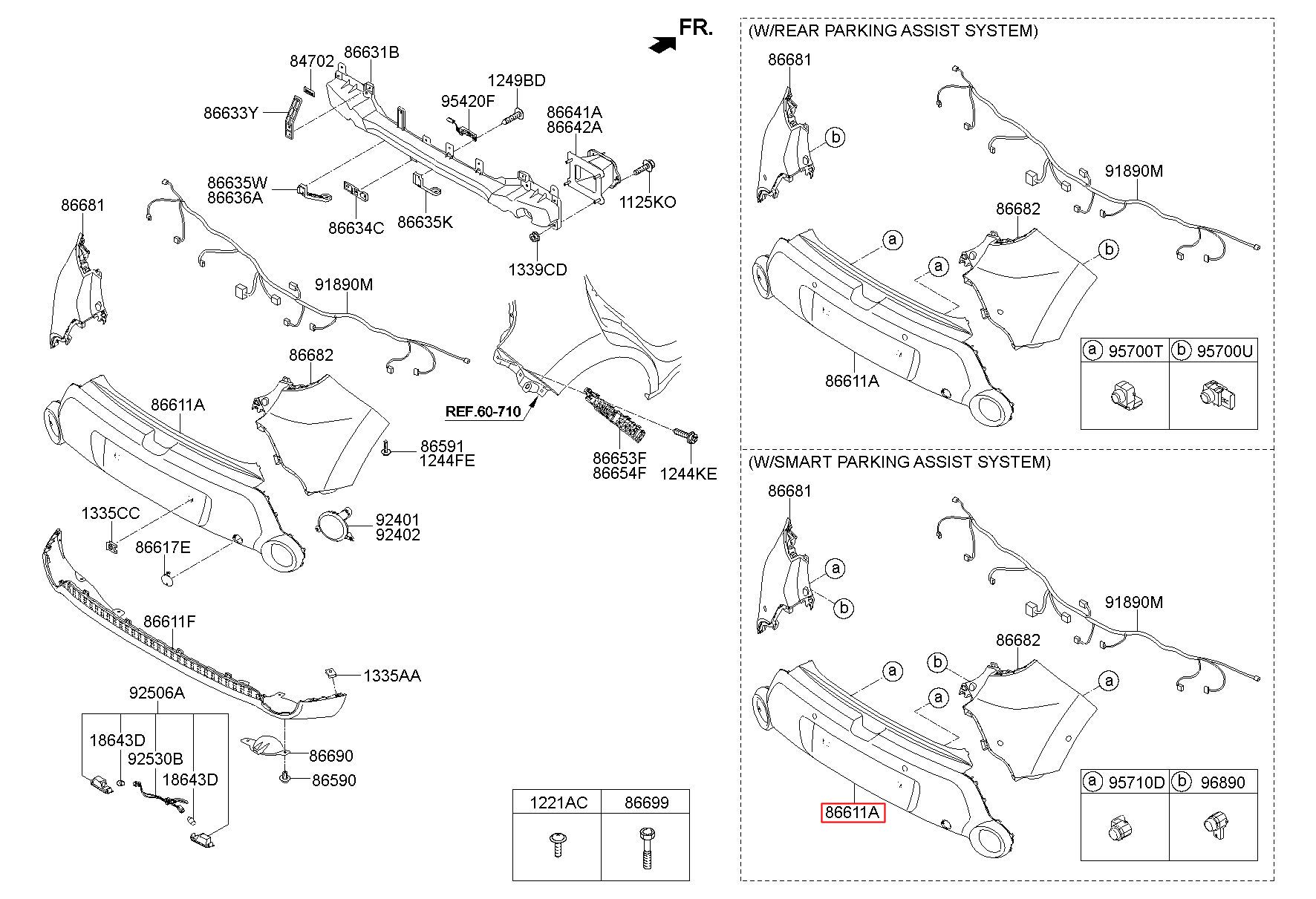 FR.

84702
86631B
86633Y
95420F
1249BD
86641A
86642A
86635W
86636A
86634C
86635K
1125KO
1339CD
86681
91890M
86682
86611A
REF.60-710
86591
1244FE
86653F
86654F
1244KE
1335CC
86617E
92401
92402
86611F
1335AA
92506A
18643D
92530B
18643D
86690
86590

| 1221AC | 86699 |
|---|---|
| | |

(W/REAR PARKING ASSIST SYSTEM)
86681
b
91890M
86682
a
a
b
86611A

| a 95700T | b 95700U |
|---|---|
| | |

(W/SMART PARKING ASSIST SYSTEM)
86681
a
b
91890M
86682
b
a
a
a
86611A

| a 95710D | b 96890 |
|---|---|
| | |