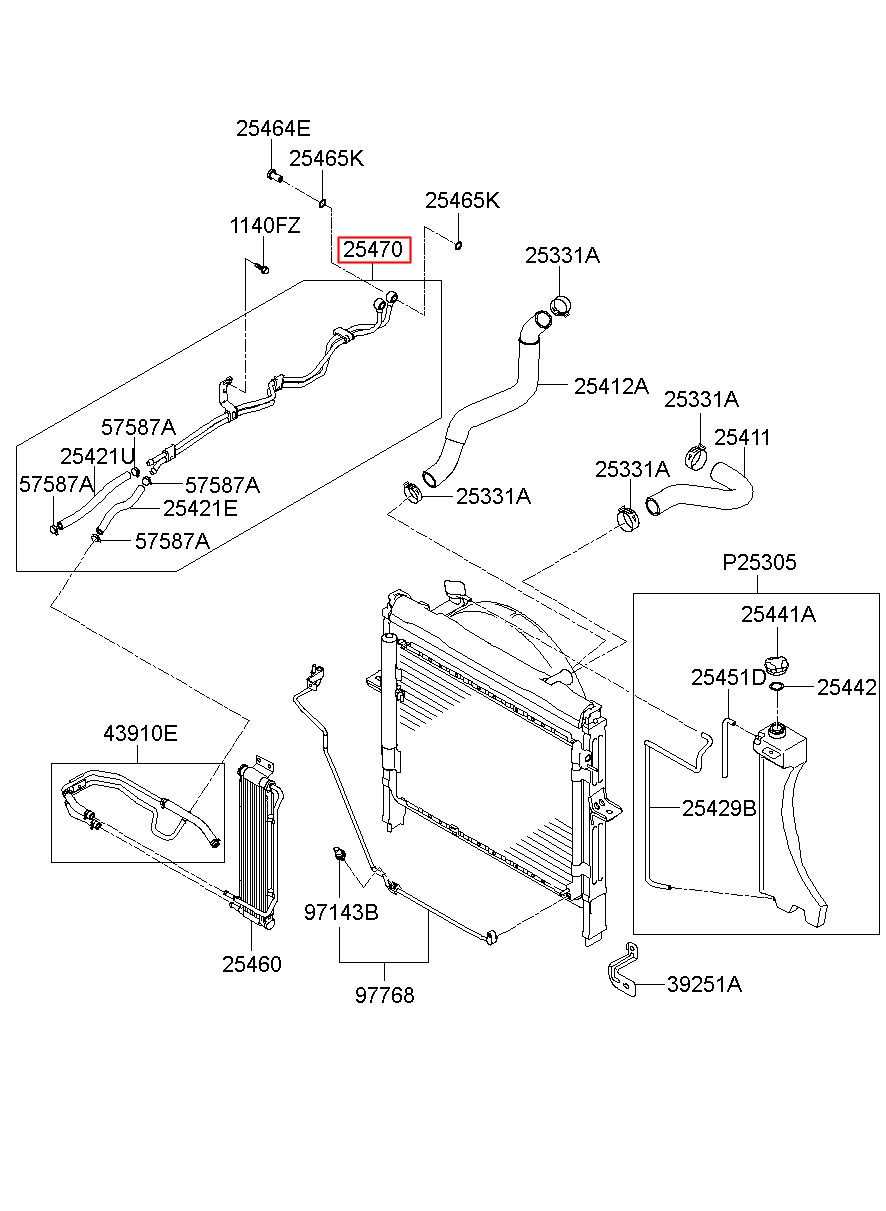 25464E
25465K
25465K
1140FZ
25470
25331A
25412A
25331A
25411
57587A
25421U
57587A
57587A
25421E
57587A
25331A
25331A
P25305
25441A
25451D
25442
43910E
25429B
97143B
25460
97768
39251A