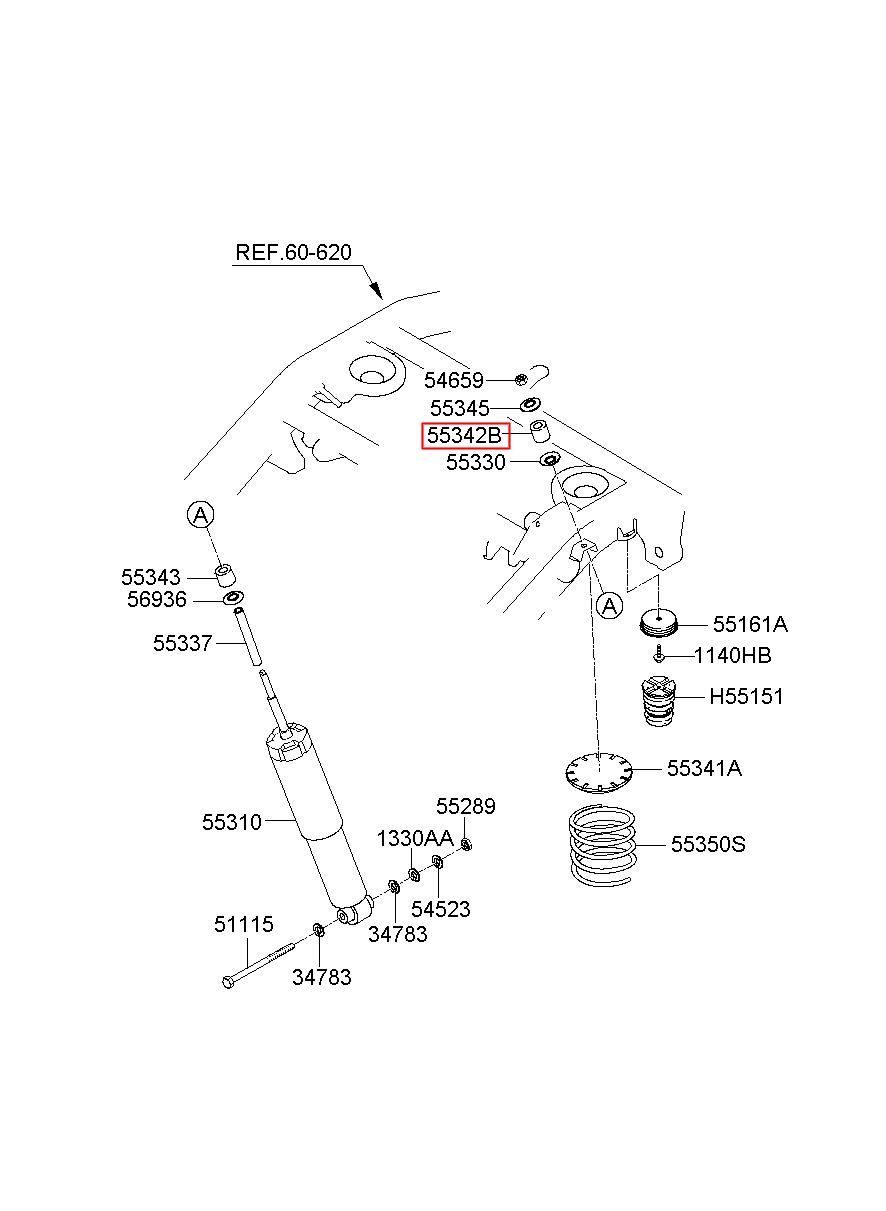 REF.60-620

54659

55345

55342B

55330

A

55343

56936

55337

A

55161A

1140HB

H55151

55341A

55350S

55310

55289

1330AA

54523

34783

51115

34783