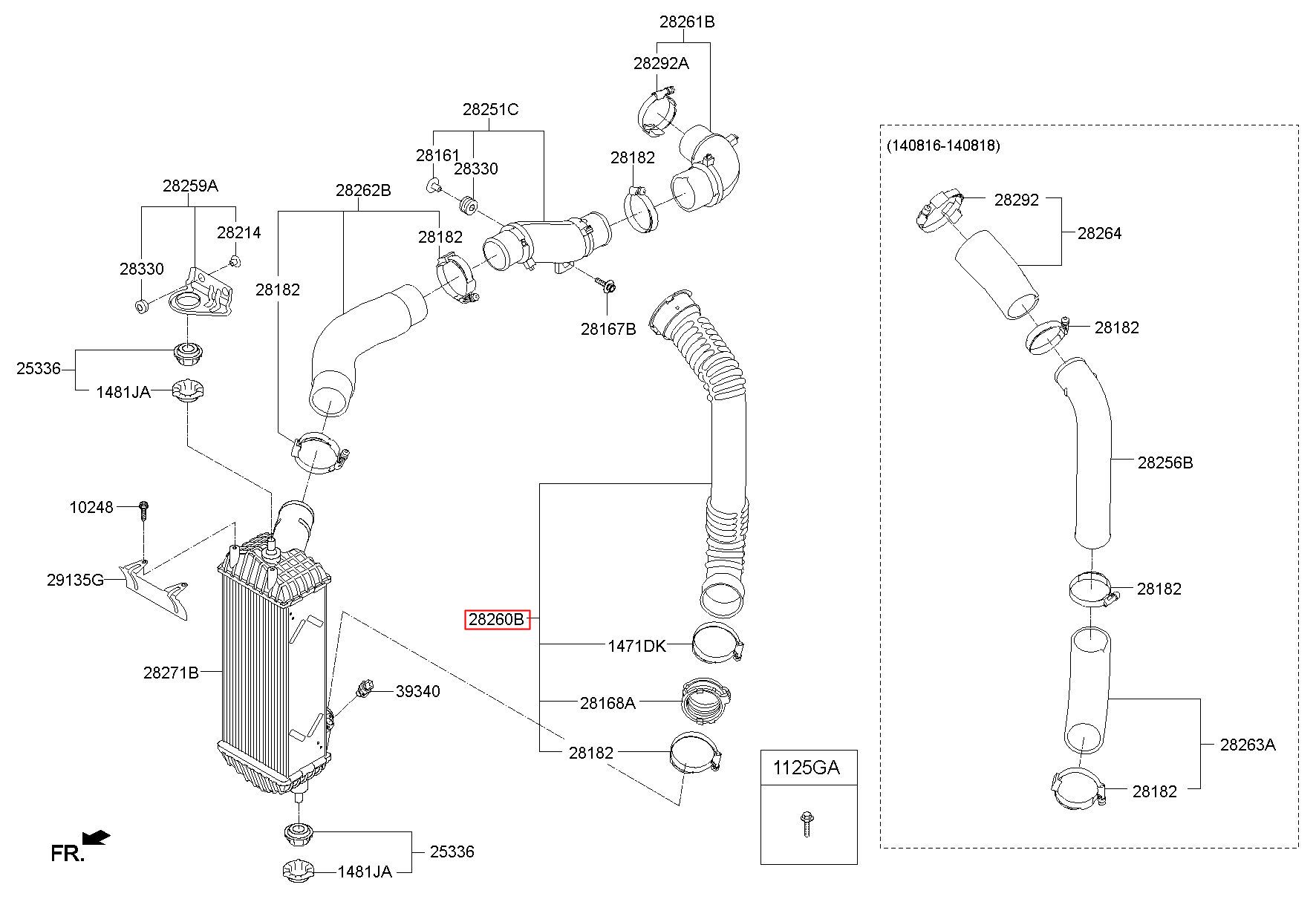 28261B
28292A
28251C
28161
28330
28182
28259A
28262B
28214
28182
28330
28182
28167B
25336
1481JA
10248
29135G
28260B
1471DK
28271B
39340
28168A
28182
1125GA
25336
1481JA
FR.
(140816-140818)
28292
28264
28182
28256B
28182
28263A
28182