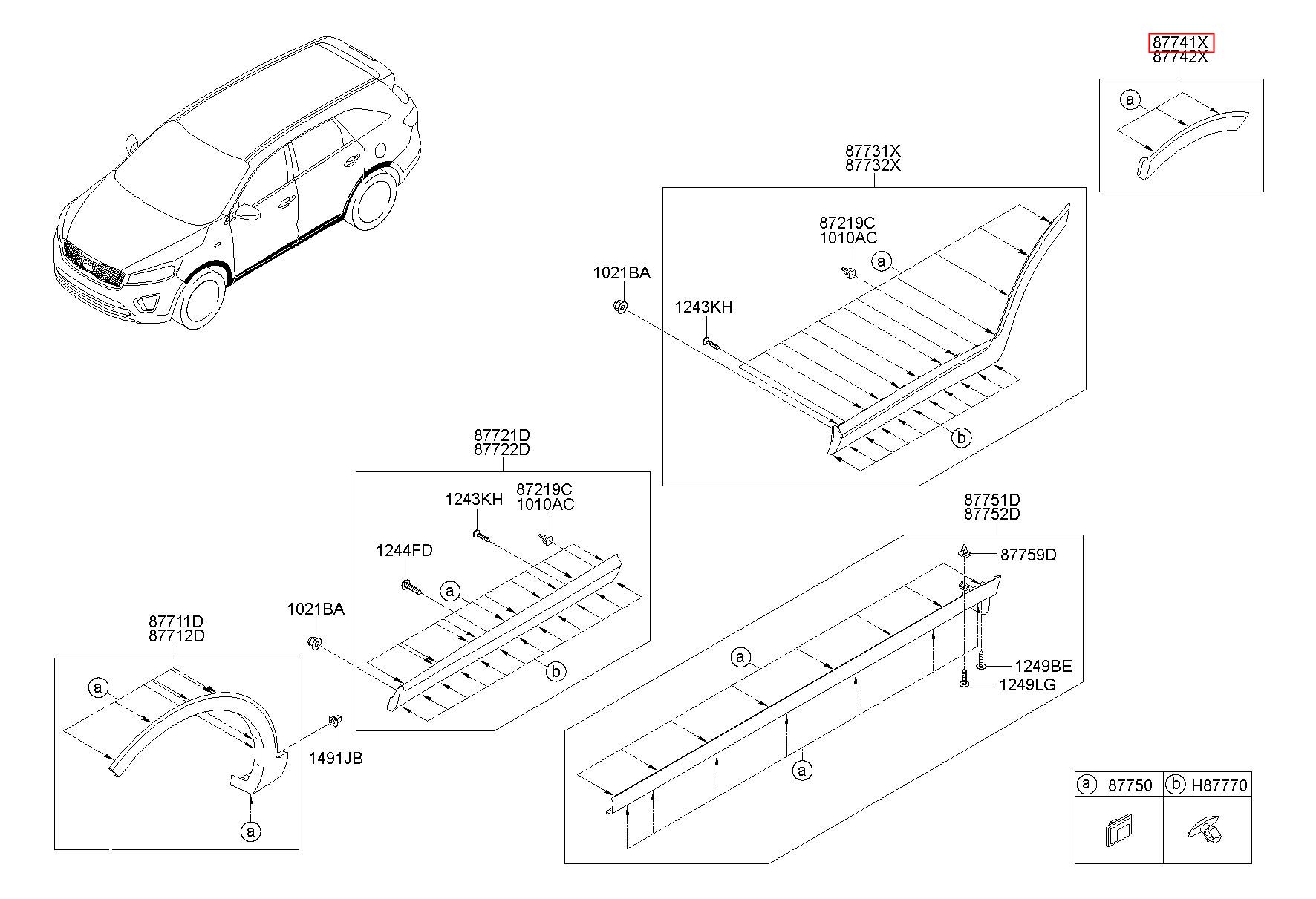 87741X
87742X

a

87731X
87732X

87219C
1010AC

a

1021BA

1243KH

b

87721D
87722D

1243KH

87219C
1010AC

1244FD

a

1021BA

b

87711D
87712D

a

1491JB

a

87751D
87752D

87759D

a

1249BE

1249LG

a

| a 87750 | b H87770 |
|---|---|
| | |