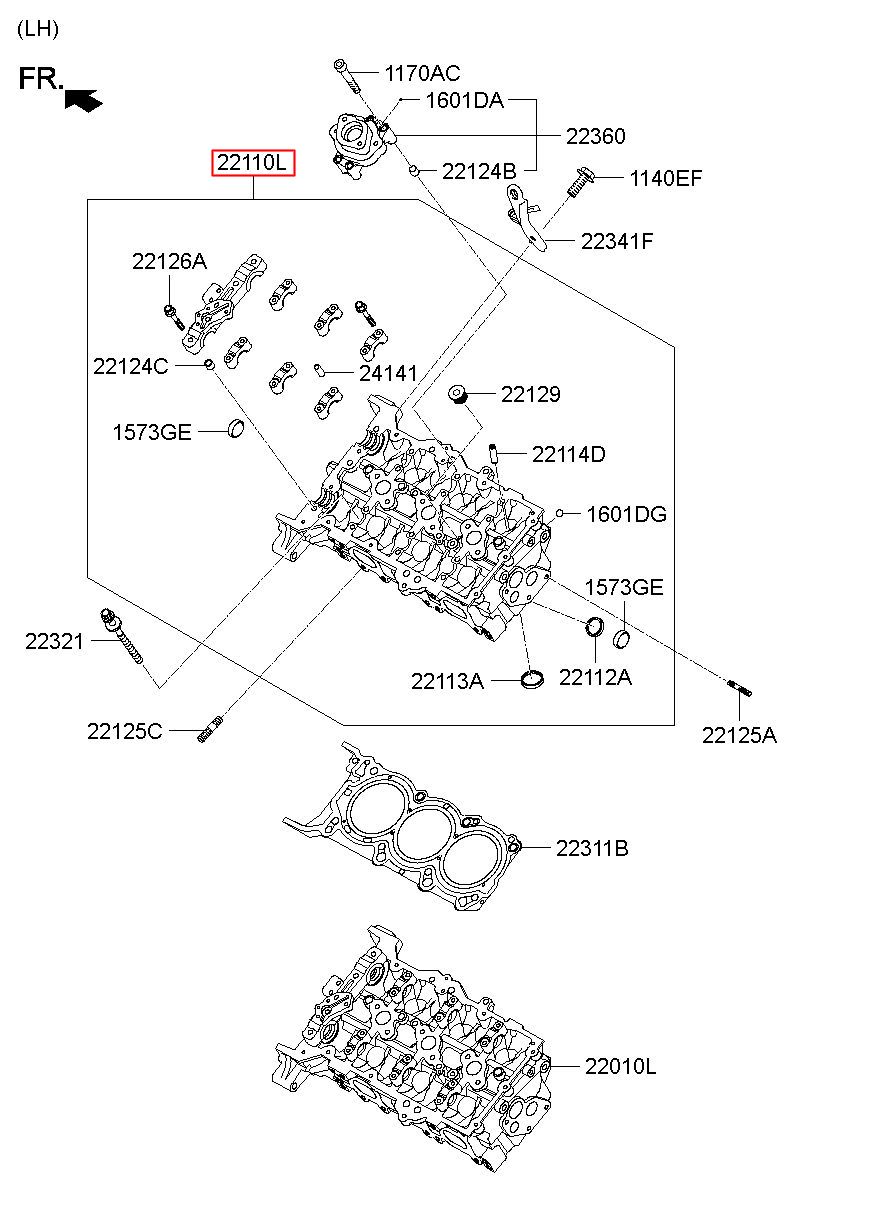 (LH)

FR.

1170AC
1601DA
22360
22110L
22124B
1140EF
22341F
22126A
22124C
24141
22129
1573GE
22114D
1601DG
1573GE
22321
22113A
22112A
22125C
22125A
22311B
22010L