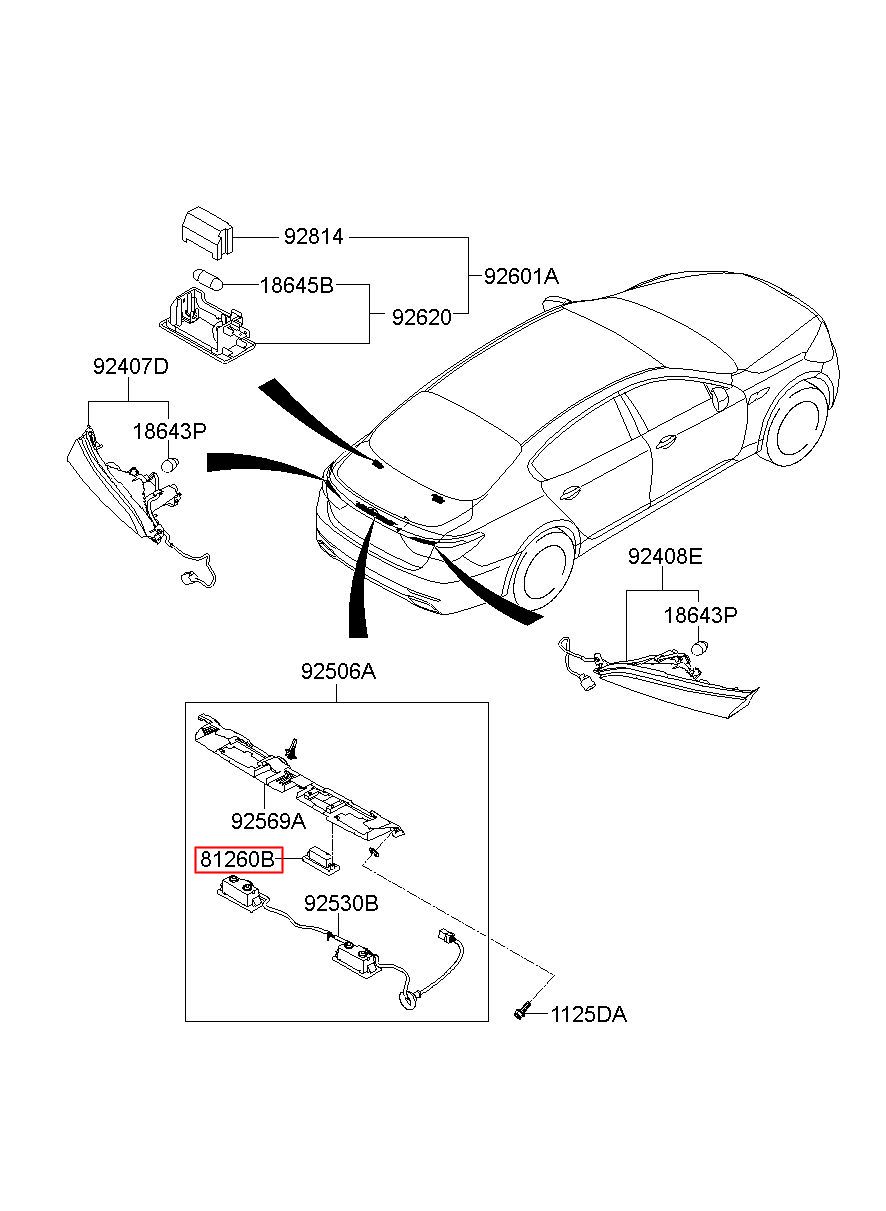 92814
92601A
18645B
92620
92407D
18643P
92408E
18643P
92506A
92569A
81260B
92530B
1125DA