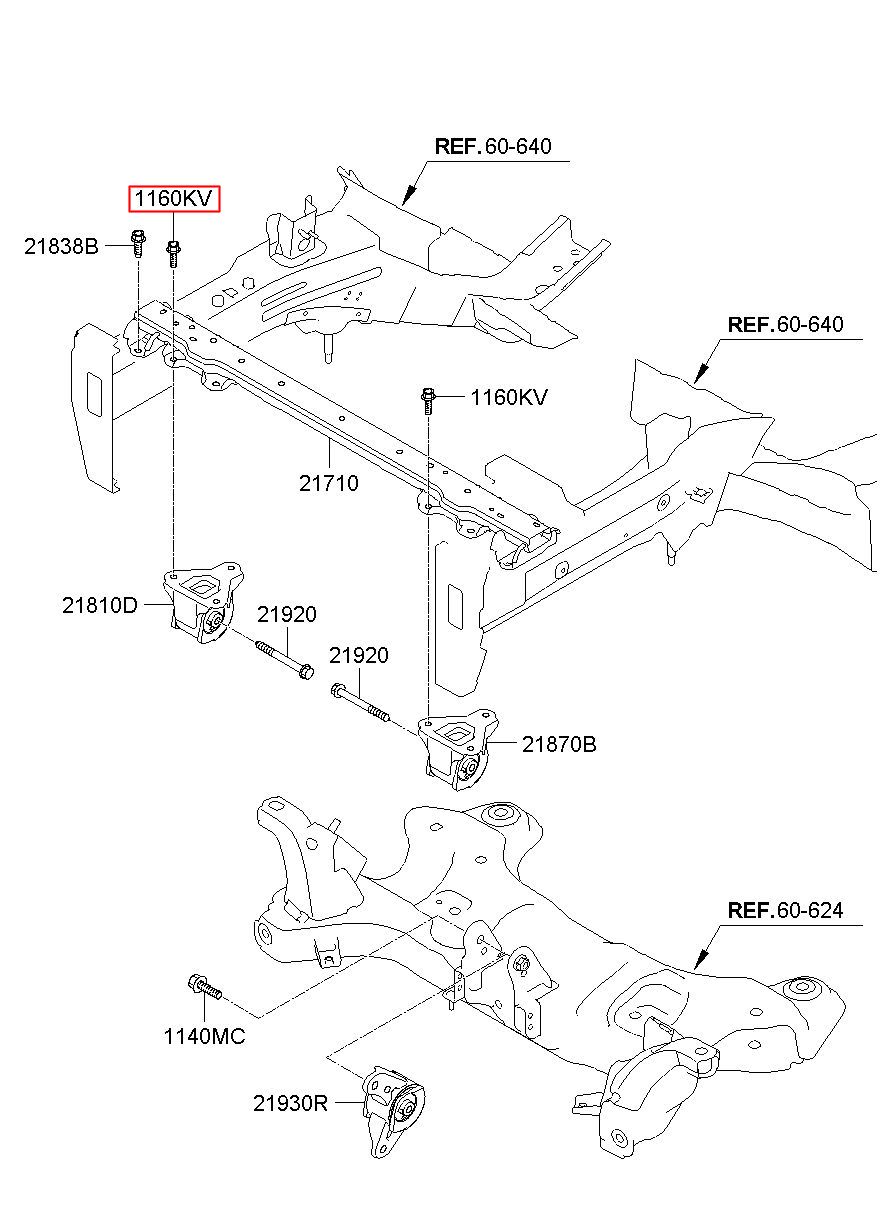 REF.60-640

1160KV

21838B

REF.60-640

1160KV

21710

21810D

21920

21920

21870B

REF.60-624

1140MC

21930R