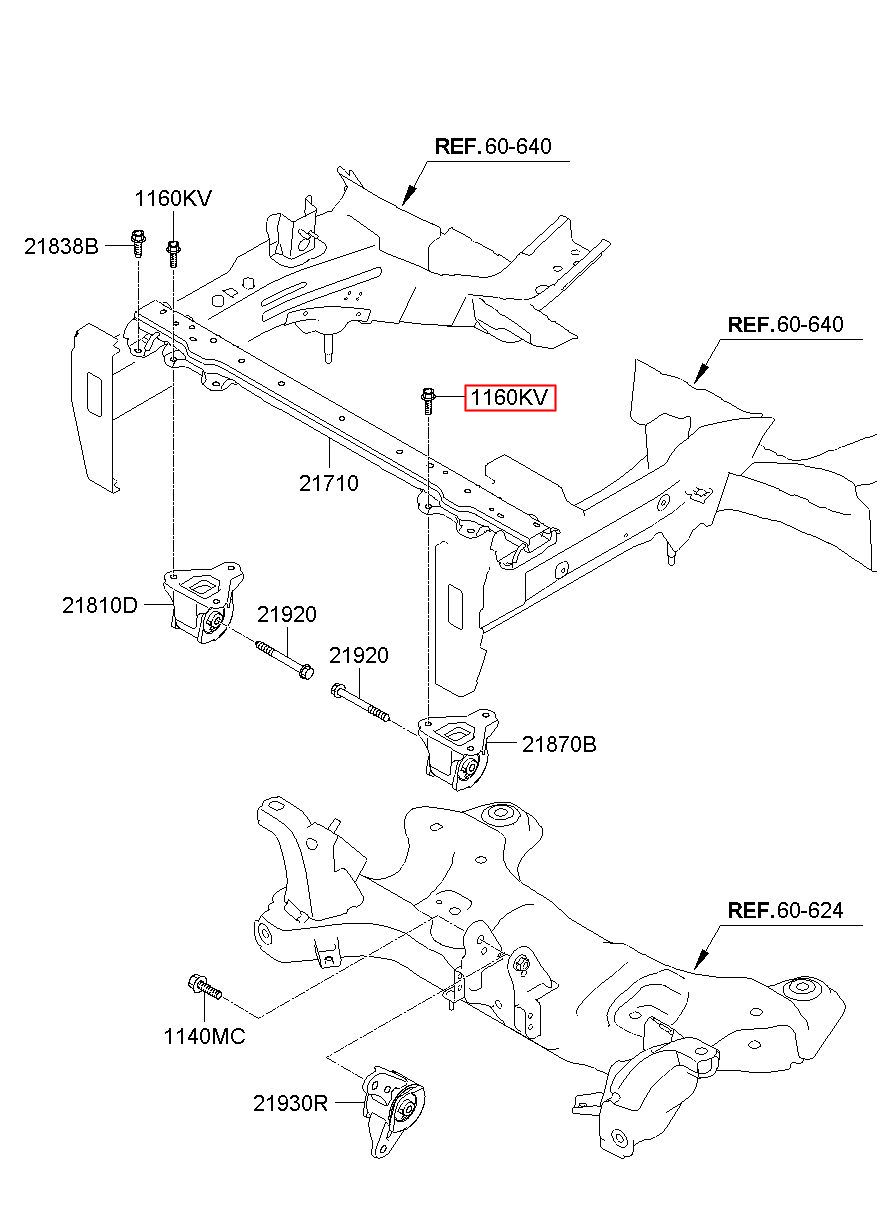 REF.60-640

1160KV

21838B

REF.60-640

1160KV

21710

21810D

21920

21920

21870B

REF.60-624

1140MC

21930R