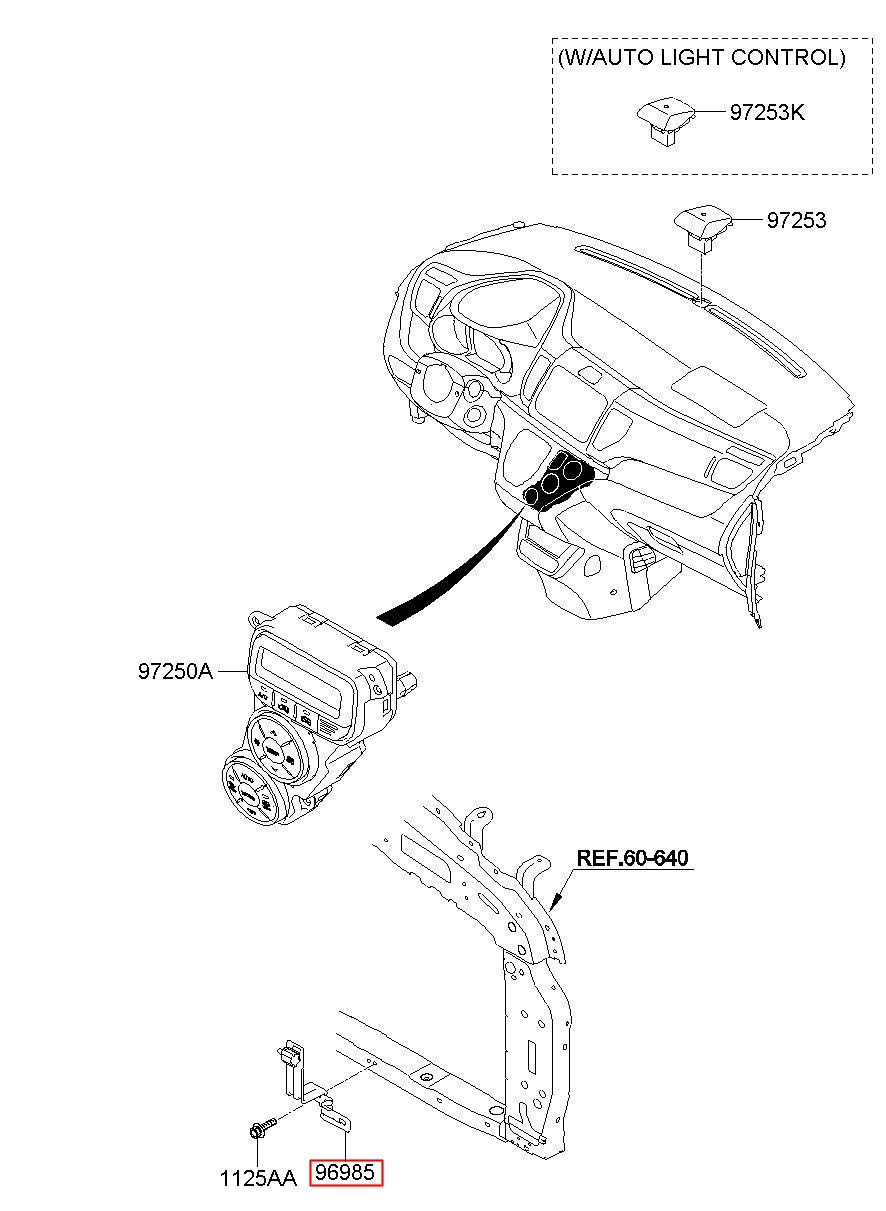 (W/AUTO LIGHT CONTROL)

97253K

97253

97250A

REF.60-640

1125AA

96985