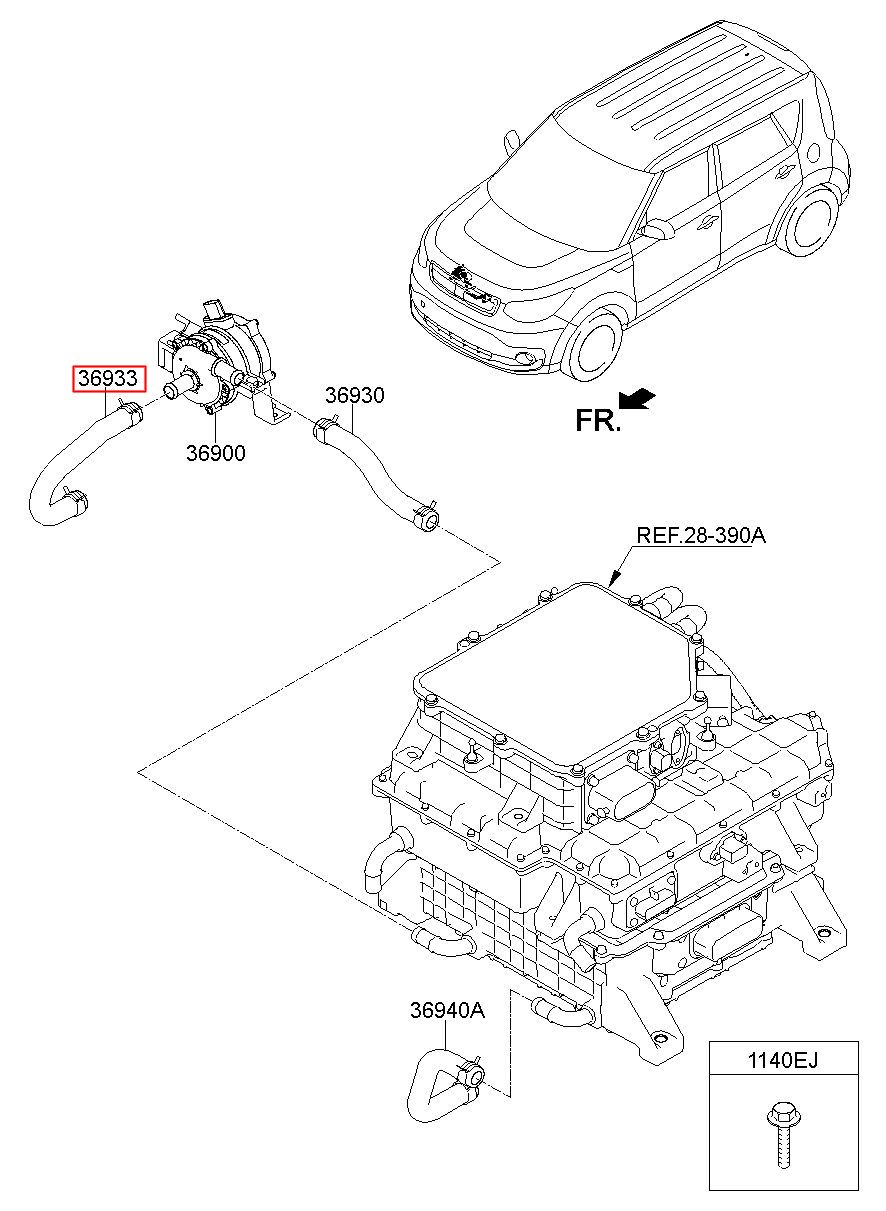 36933

36930

36900

FR.

REF.28-390A

36940A

1140EJ