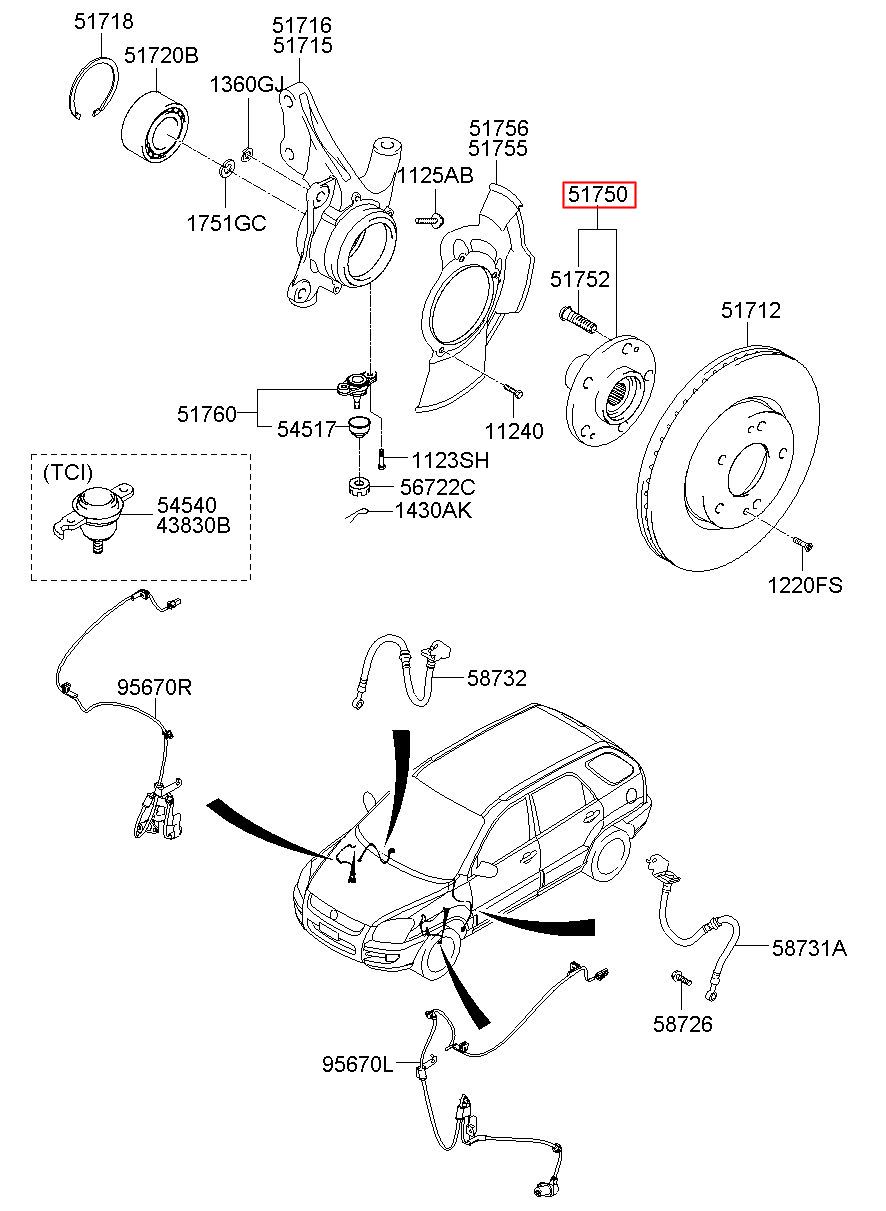 51718
51720B
51716
51715
1360GJ
1751GC
1125AB
51756
51755
51750
51752
51712
51760
54517
11240
1123SH
56722C
1430AK
(TCI)
54540
43830B
1220FS
95670R
58732
58731A
58726
95670L