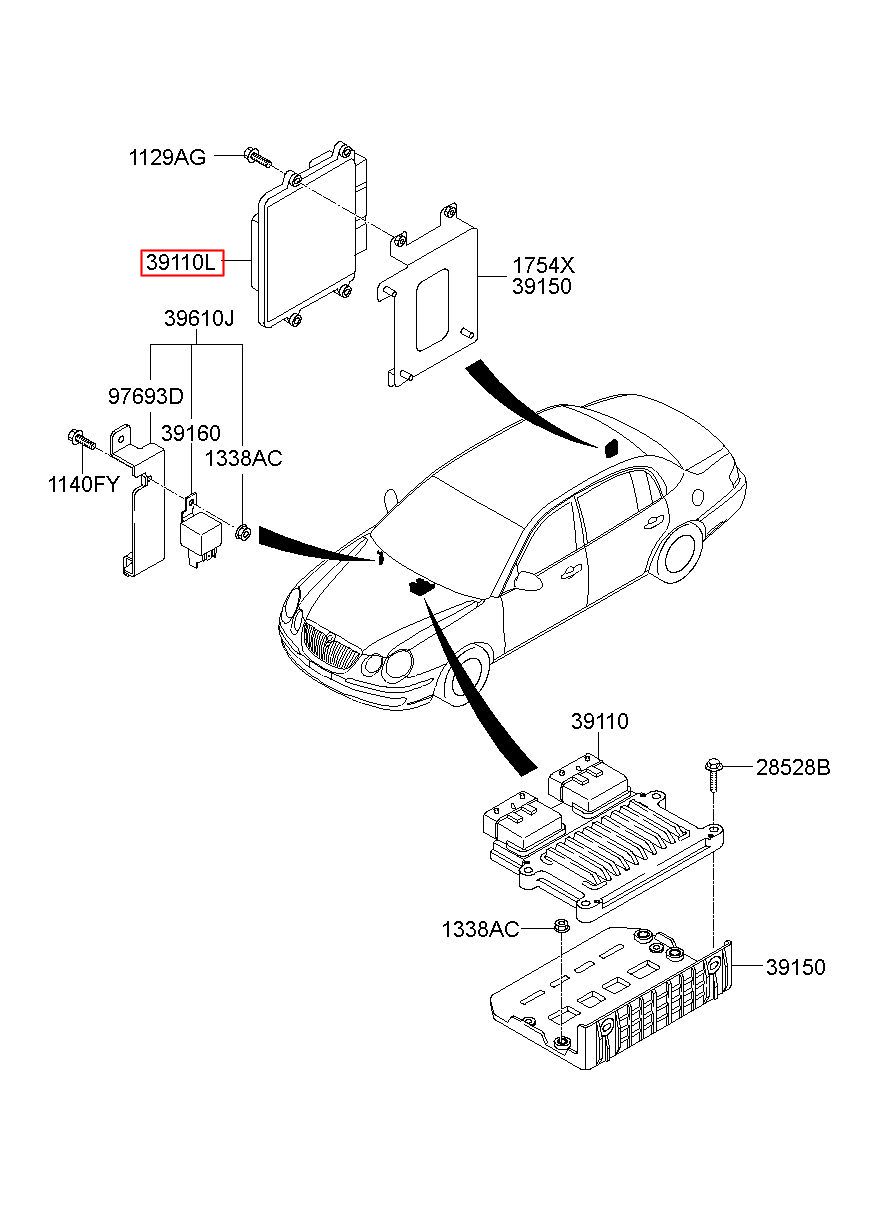 1129AG

39110L

1754X
39150

39610J

97693D

39160

1338AC

1140FY

39110

28528B

1338AC

39150