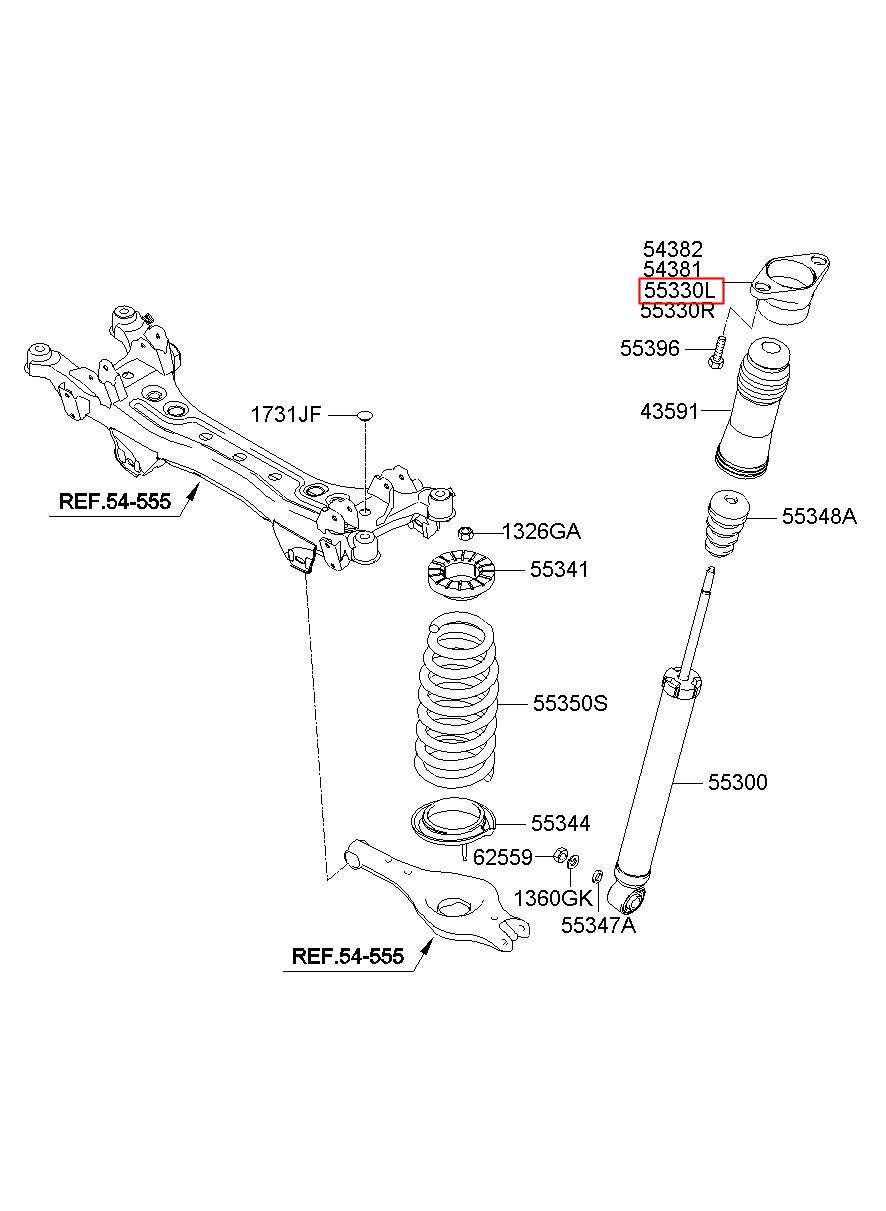 54382
54381
55330L
55330R
55396
43591
1731JF
REF.54-555
1326GA
55348A
55341
55350S
55300
55344
62559
1360GK
55347A
REF.54-555