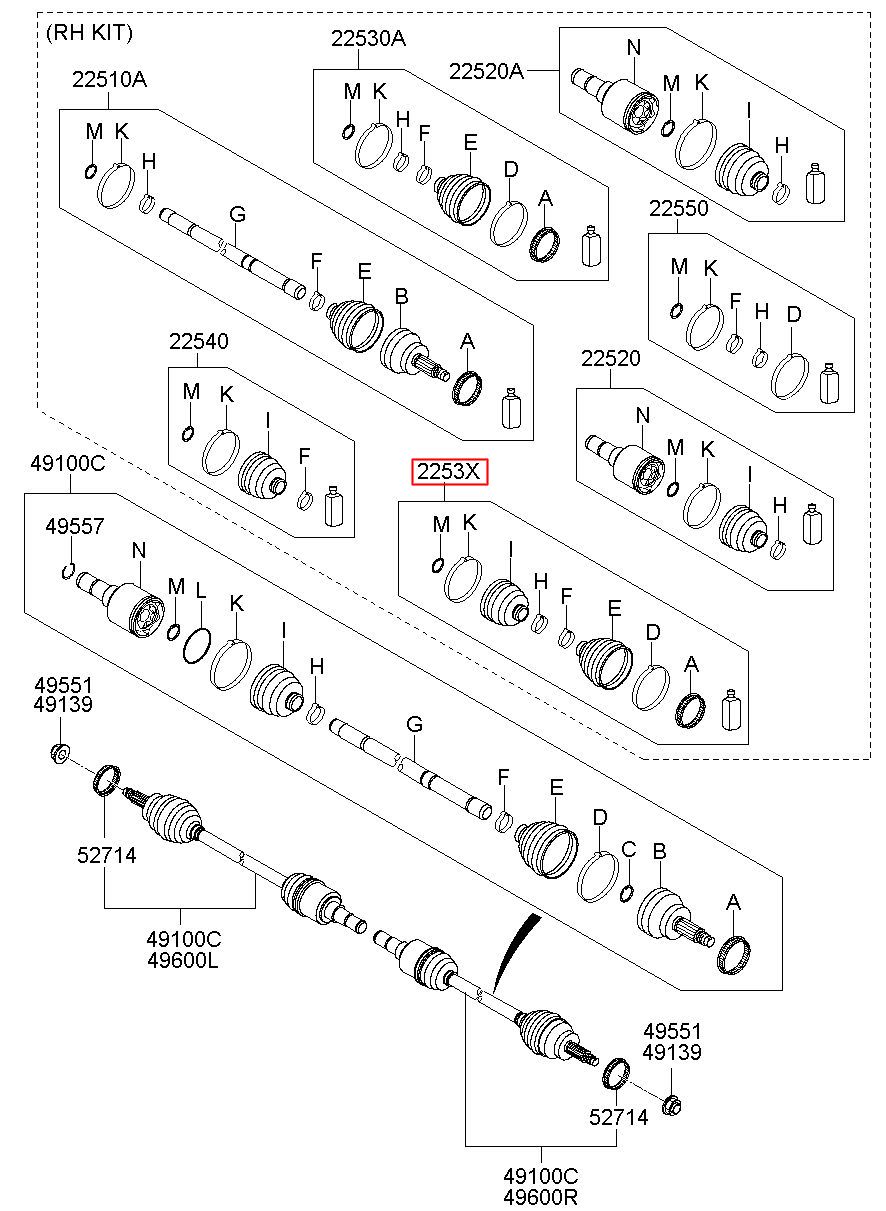 (RH KIT)

22510A
M K H G F E B A

22530A
M K H F E D A

22520A
N M K I H

22550
M K F H D

22540
M K I F

22520
N M K I H

2253X
M K I H F E D A

49100C
49557
N M L K I H G F E D C B A

49551
49139

52714

49100C
49600L

49551
49139

52714

49100C
49600R