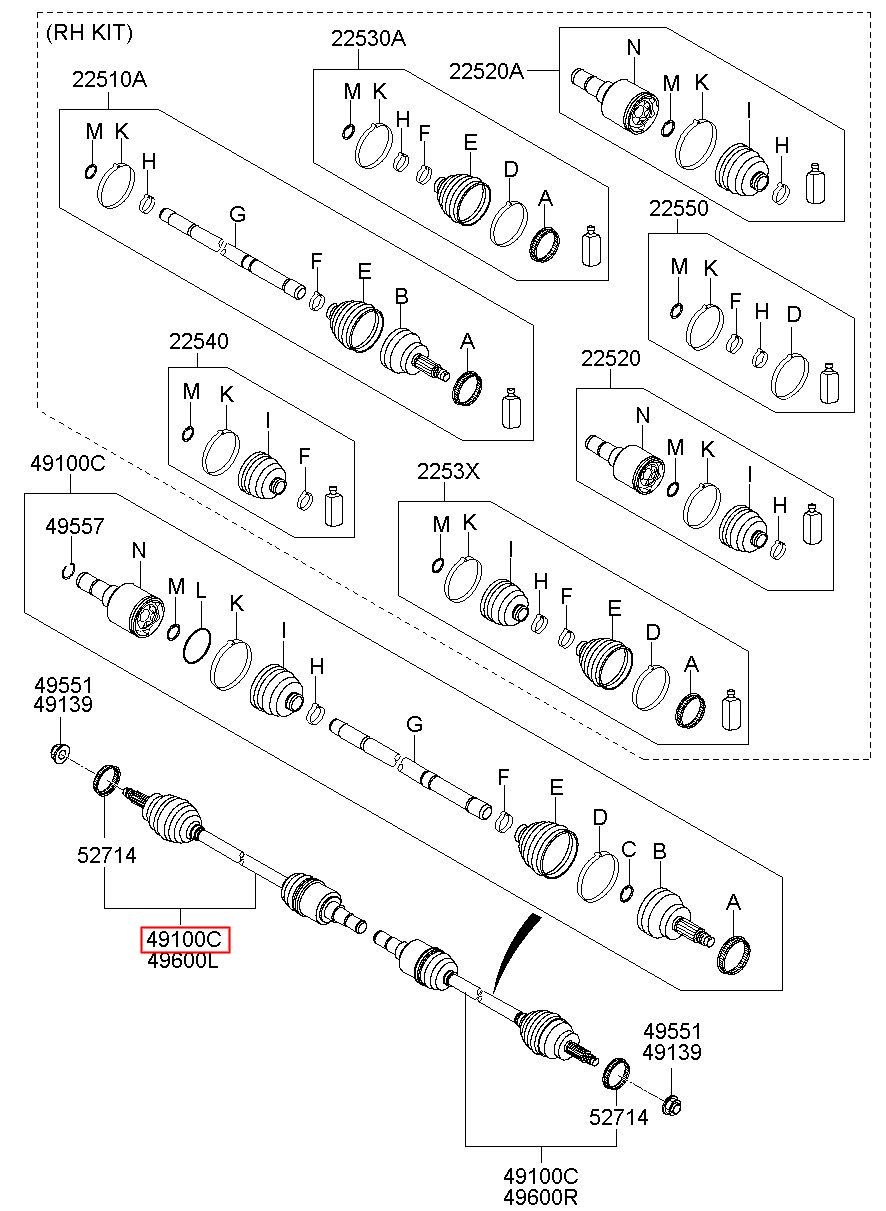 (RH KIT)

22510A
M K H G F E B A

22530A
M K H F E D A

22520A
N M K I H

22550
M K F H D

22540
M K I F

22520
N M K I H

2253X
M K I H F E D A

49100C
49557
N M L K I H G F E D C B A

49551
49139

52714

49100C
49600L

49551
49139

52714

49100C
49600R