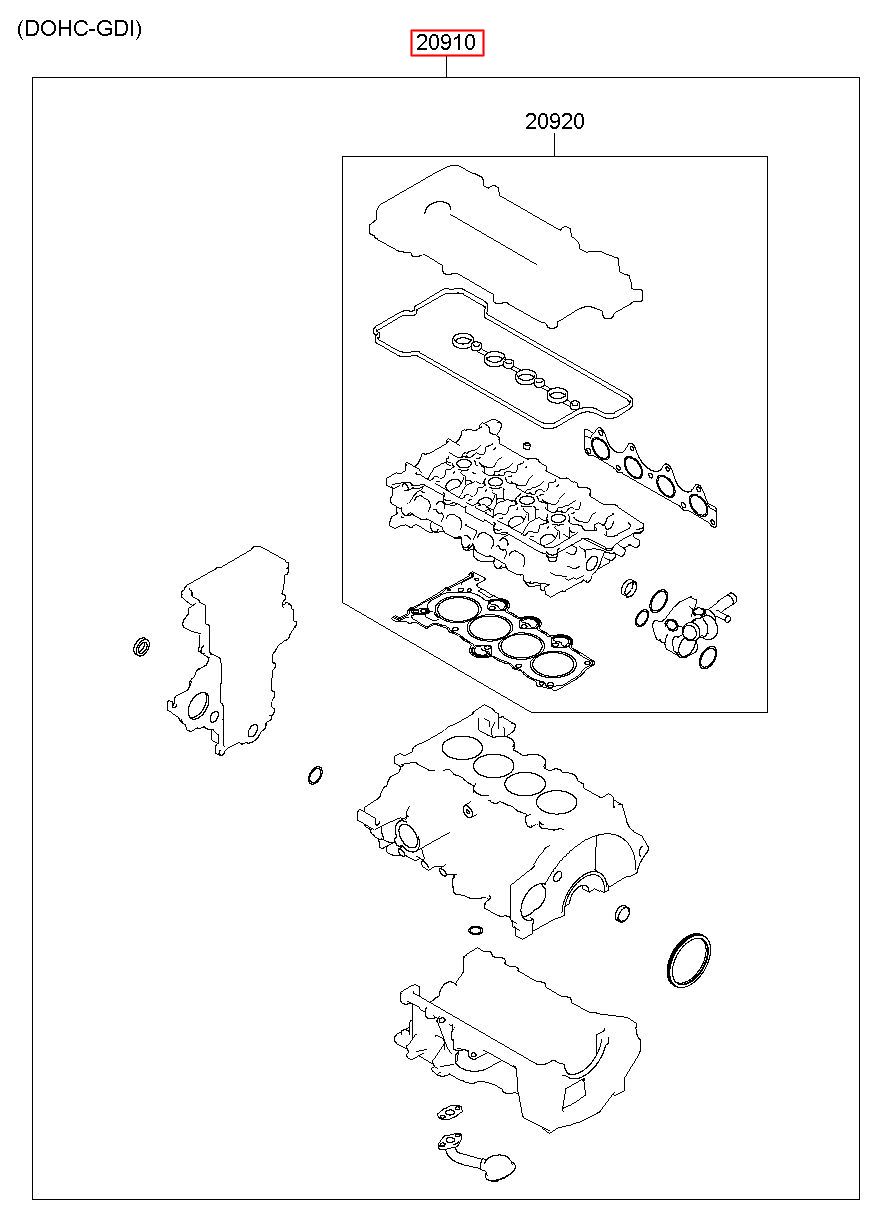 (DOHC-GDI)

20910

20920