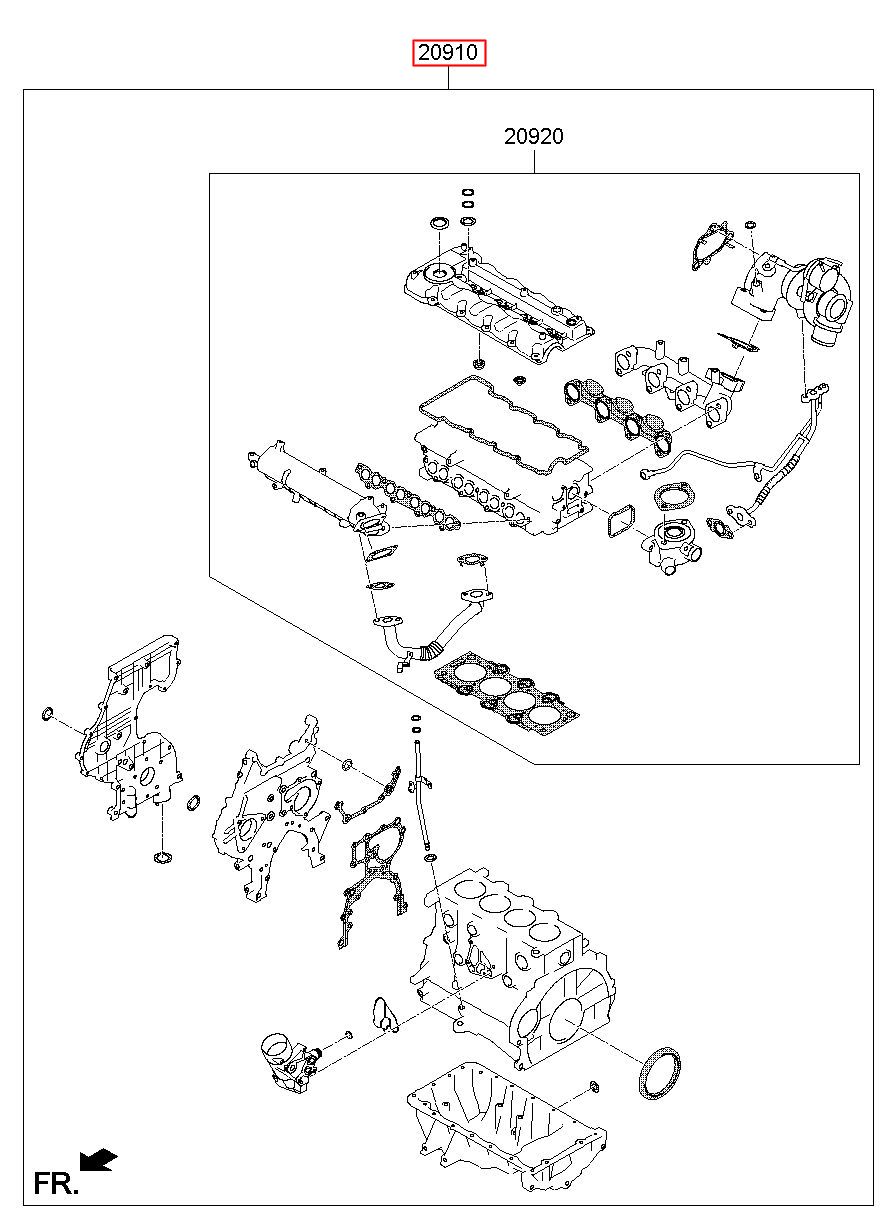 20910

20920

FR.