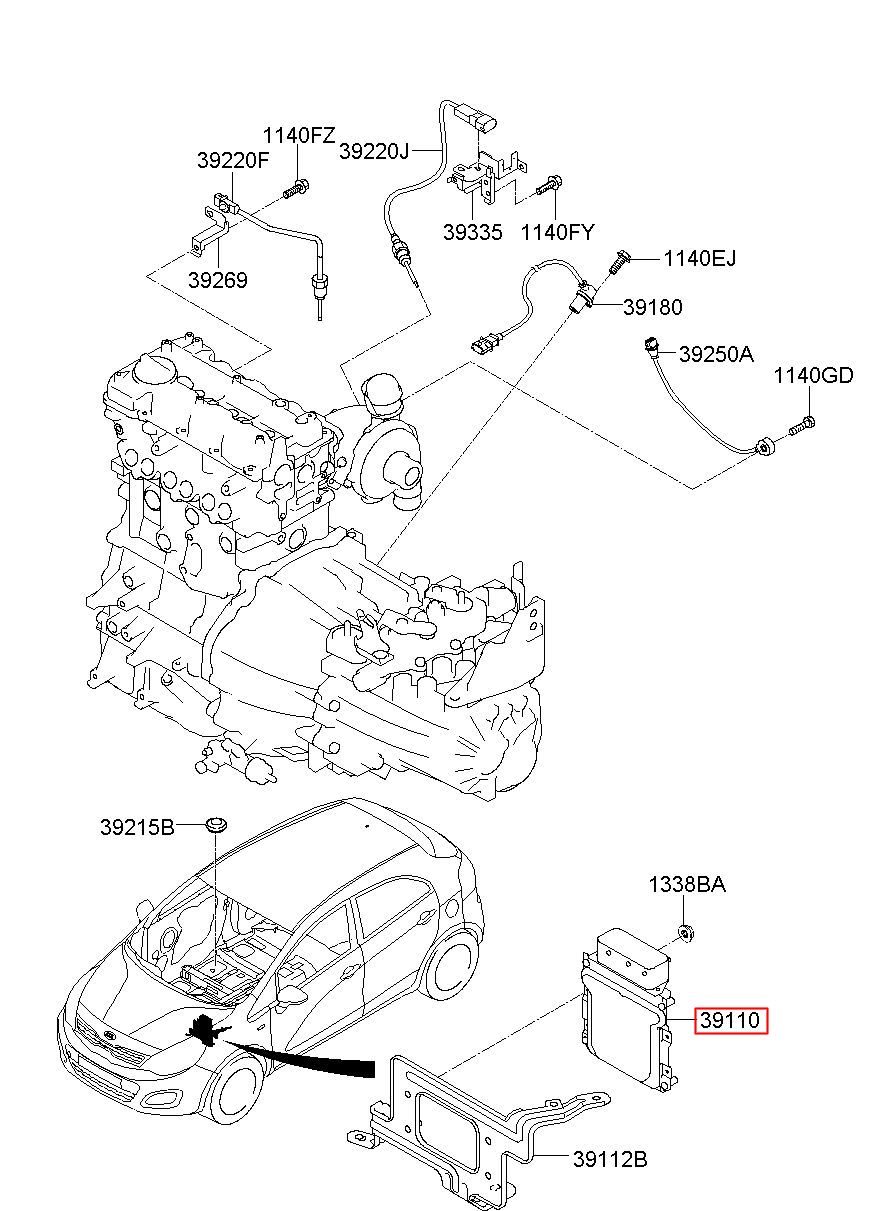 1140FZ
39220F
39220J
39335
1140FY
39269
1140EJ
39180
39250A
1140GD
39215B
1338BA
39110
39112B