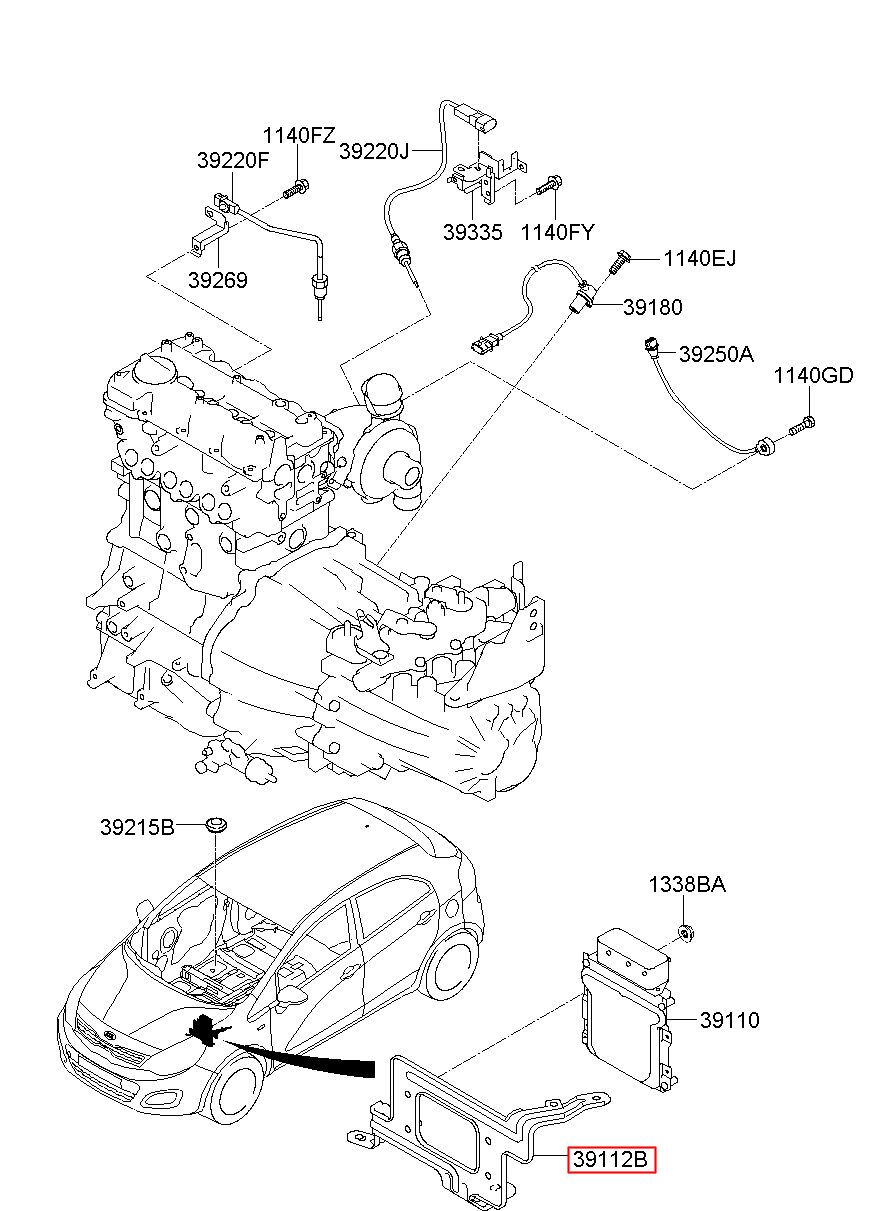 1140FZ
39220F
39220J
39335
1140FY
39269
1140EJ
39180
39250A
1140GD
39215B
1338BA
39110
39112B