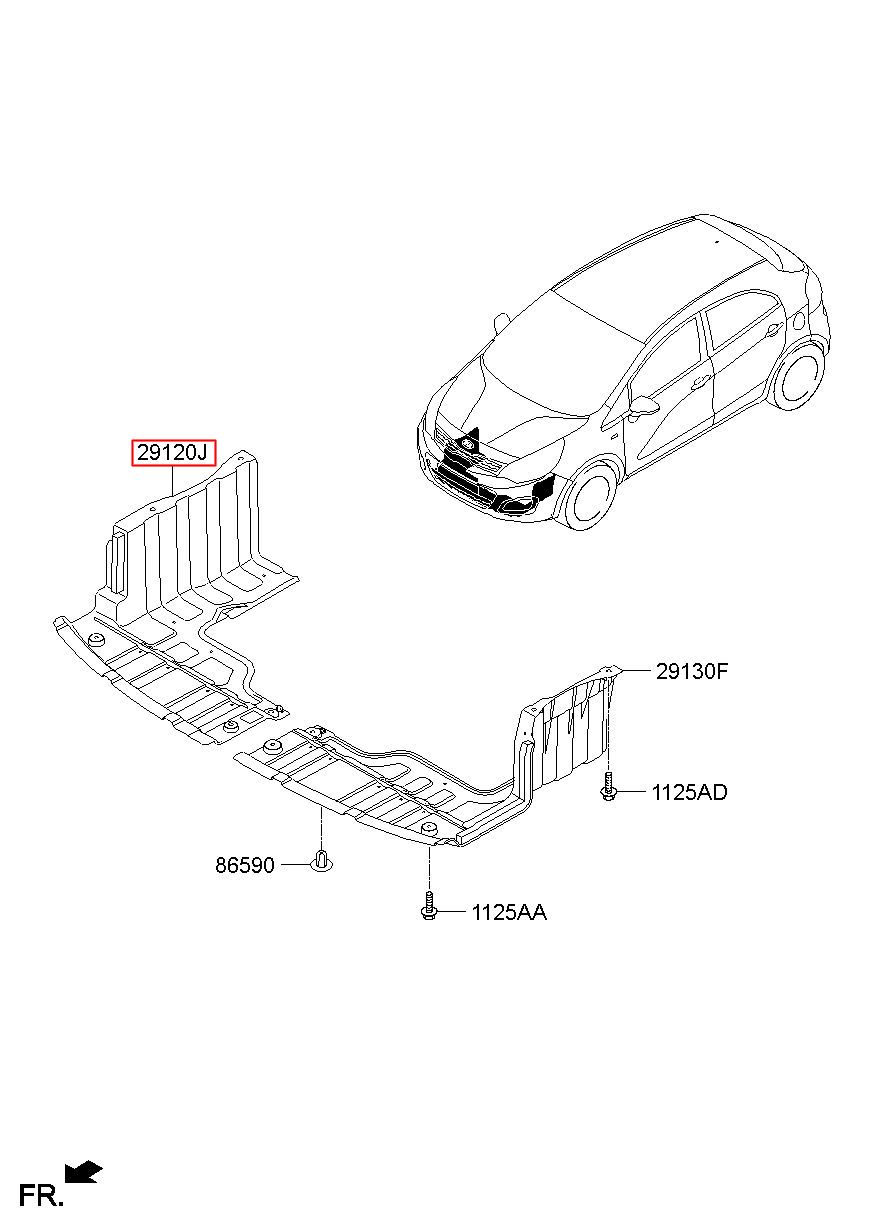 29120J

29130F

1125AD

86590

1125AA

FR.