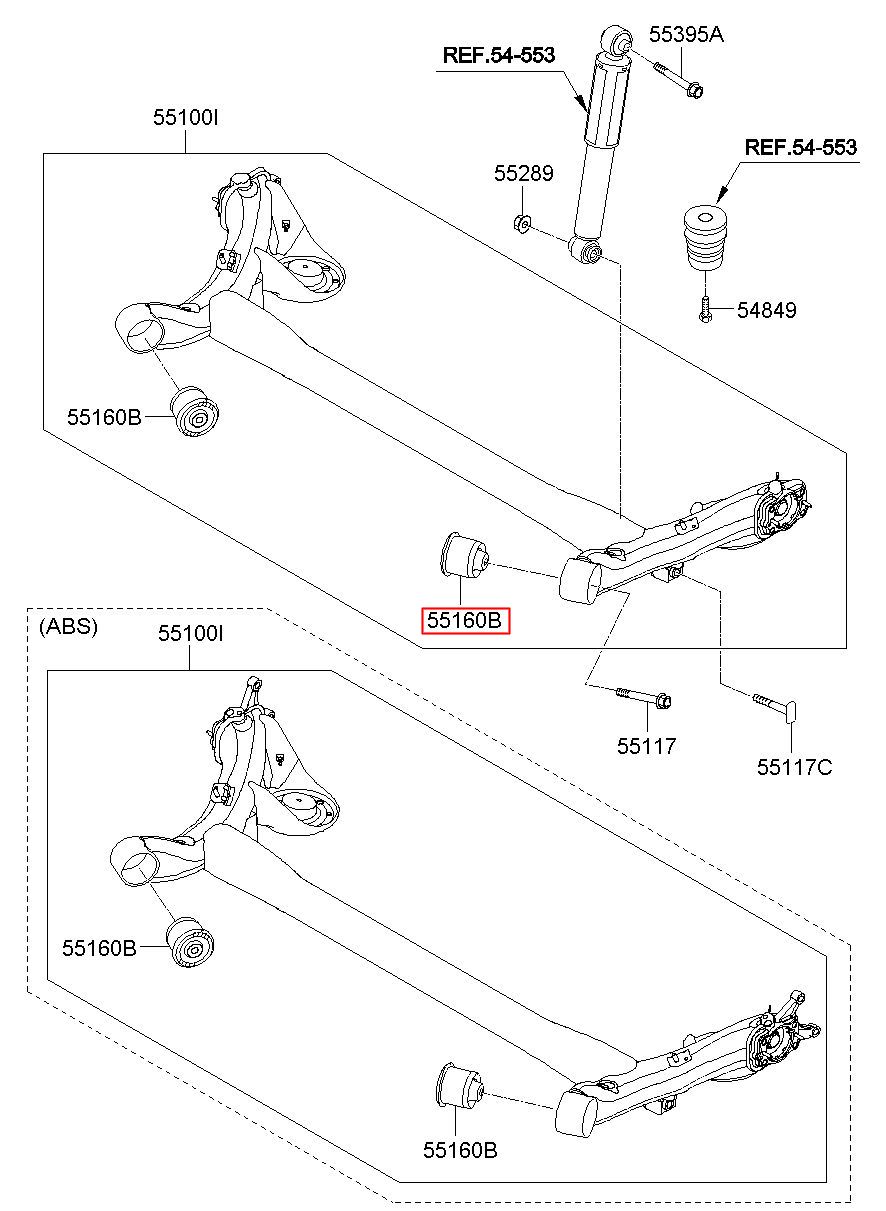 REF.54-553
55395A
55100I
REF.54-553
55289
54849
55160B
55160B
(ABS)
55100I
55117
55117C
55160B
55160B