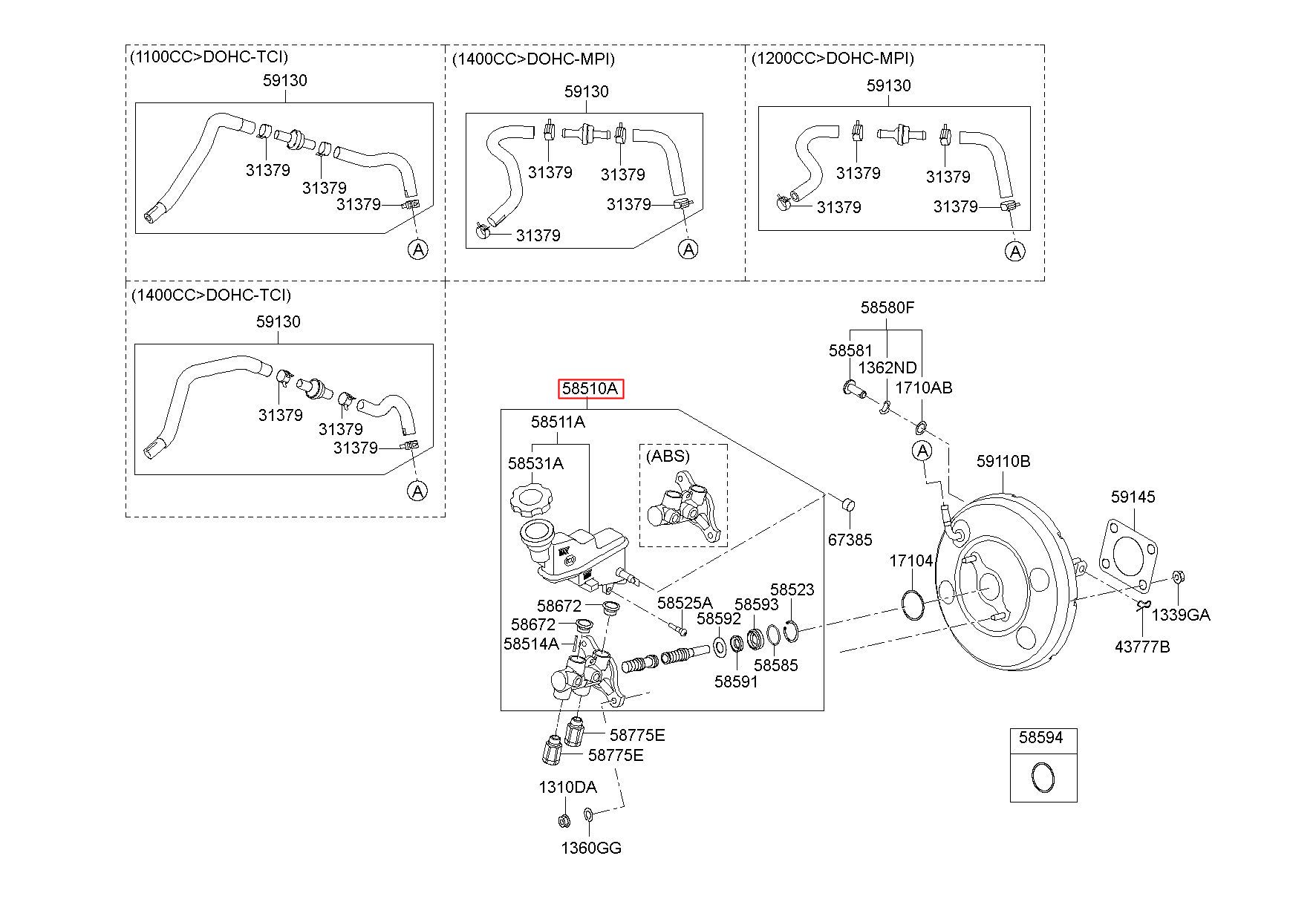 (1100CC>DOHC-TCI)
59130
31379
31379
31379
A

(1400CC>DOHC-MPI)
59130
31379
31379
31379
31379
A

(1200CC>DOHC-MPI)
59130
31379
31379
31379
31379
A

(1400CC>DOHC-TCI)
59130
31379
31379
31379
A

58580F
58581
1362ND
1710AB
A
58510A
58511A
58531A
(ABS)
67385
59110B
59145
17104
58672
58672
58514A
58525A
58592
58593
58523
58591
58585
1339GA
43777B
58775E
58775E
1310DA
1360GG
58594