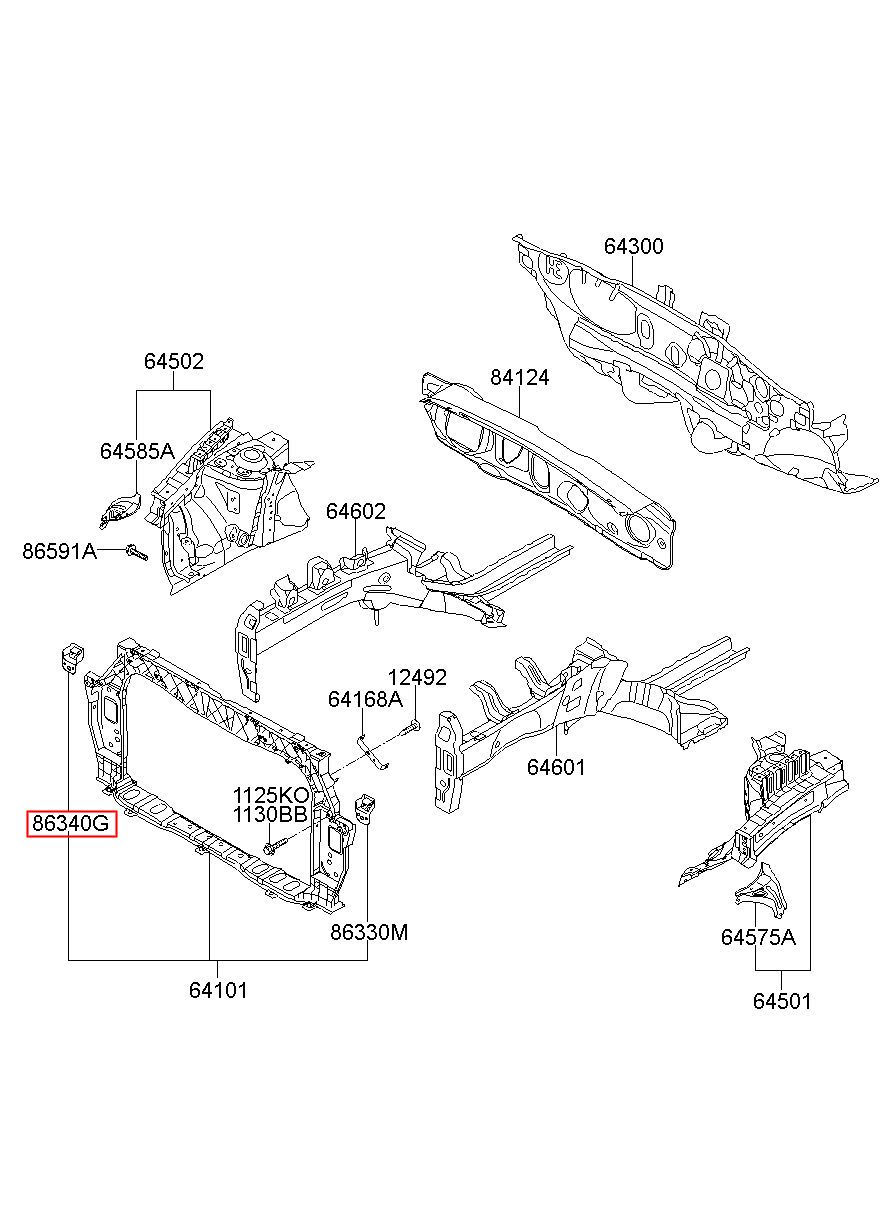 64300

64502

84124

64585A

64602

86591A

12492

64168A

64601

1125KO
1130BB

86340G

86330M

64575A

64101

64501