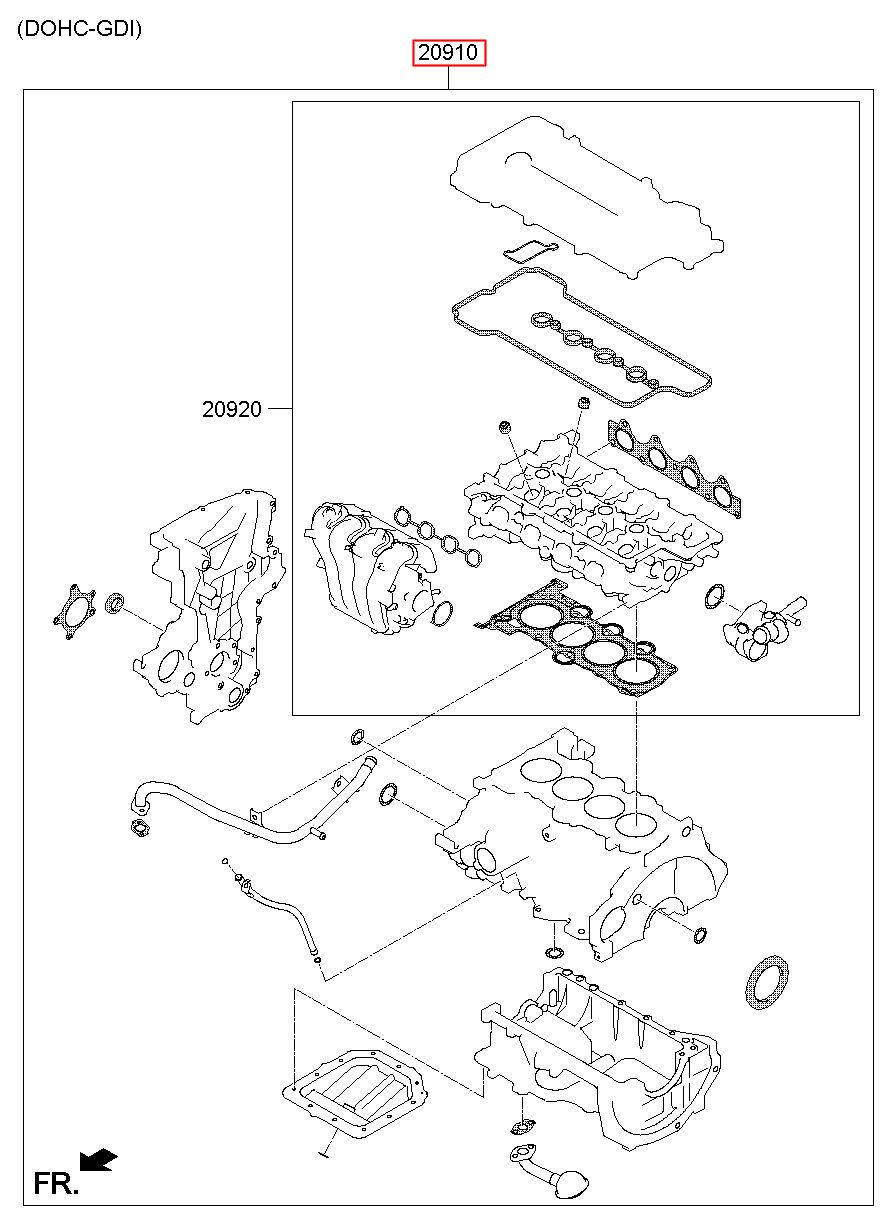 (DOHC-GDI)

20910

20920

FR.