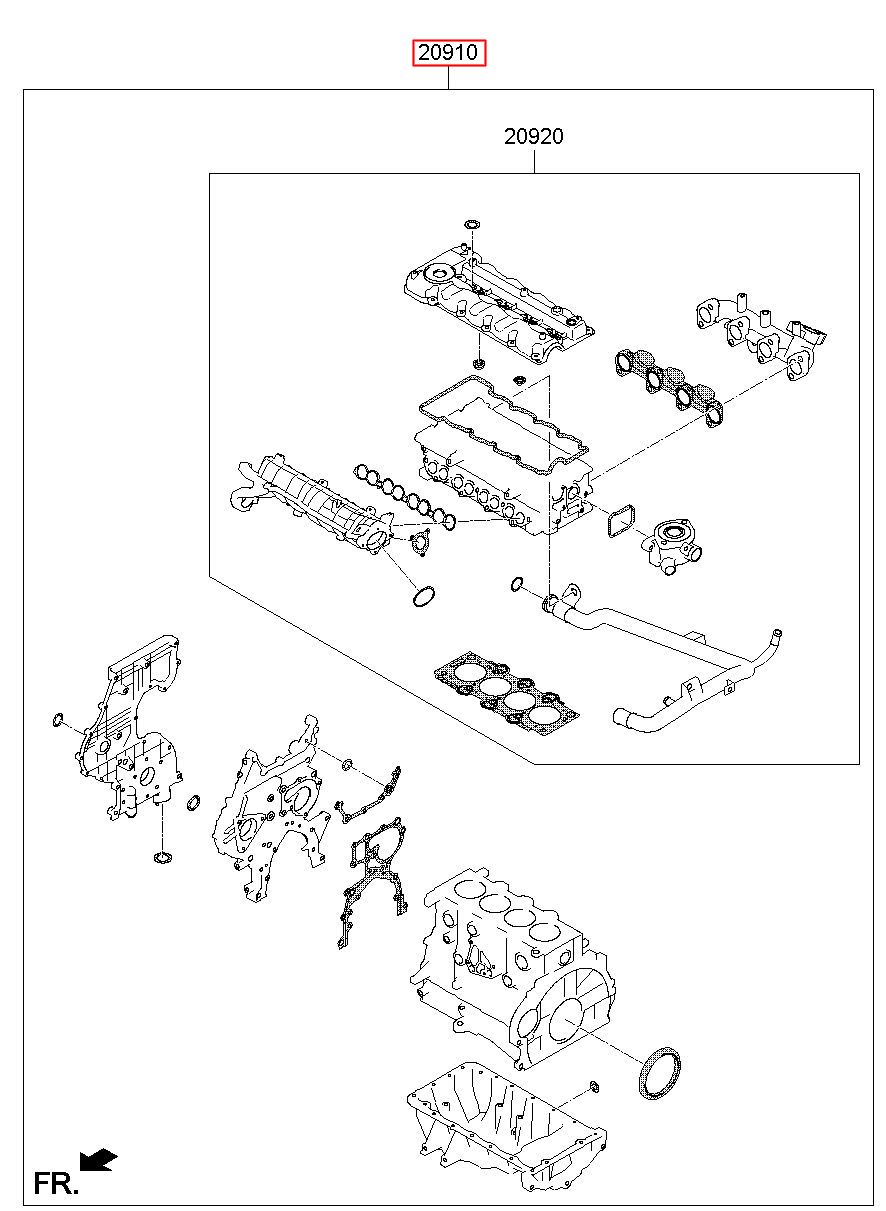 20910

20920

FR.