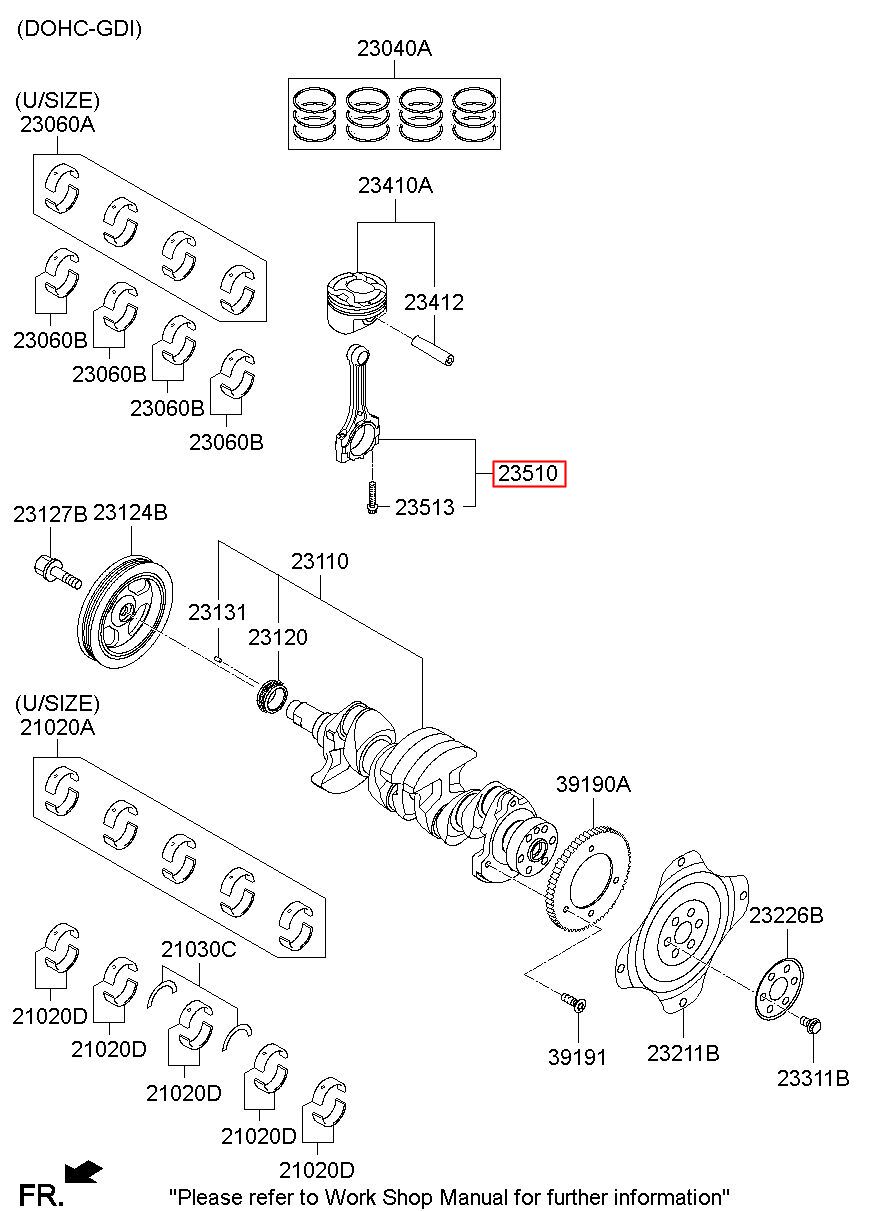 (DOHC-GDI)

23040A

(U/SIZE)
23060A

23410A

23412

23060B
23060B
23060B
23060B

23510
23513

23127B 23124B

23110
23131
23120

(U/SIZE)
21020A

39190A

23226B

21030C

21020D
21020D
21020D
21020D
21020D

39191

23211B

23311B

FR.

"Please refer to Work Shop Manual for further information"