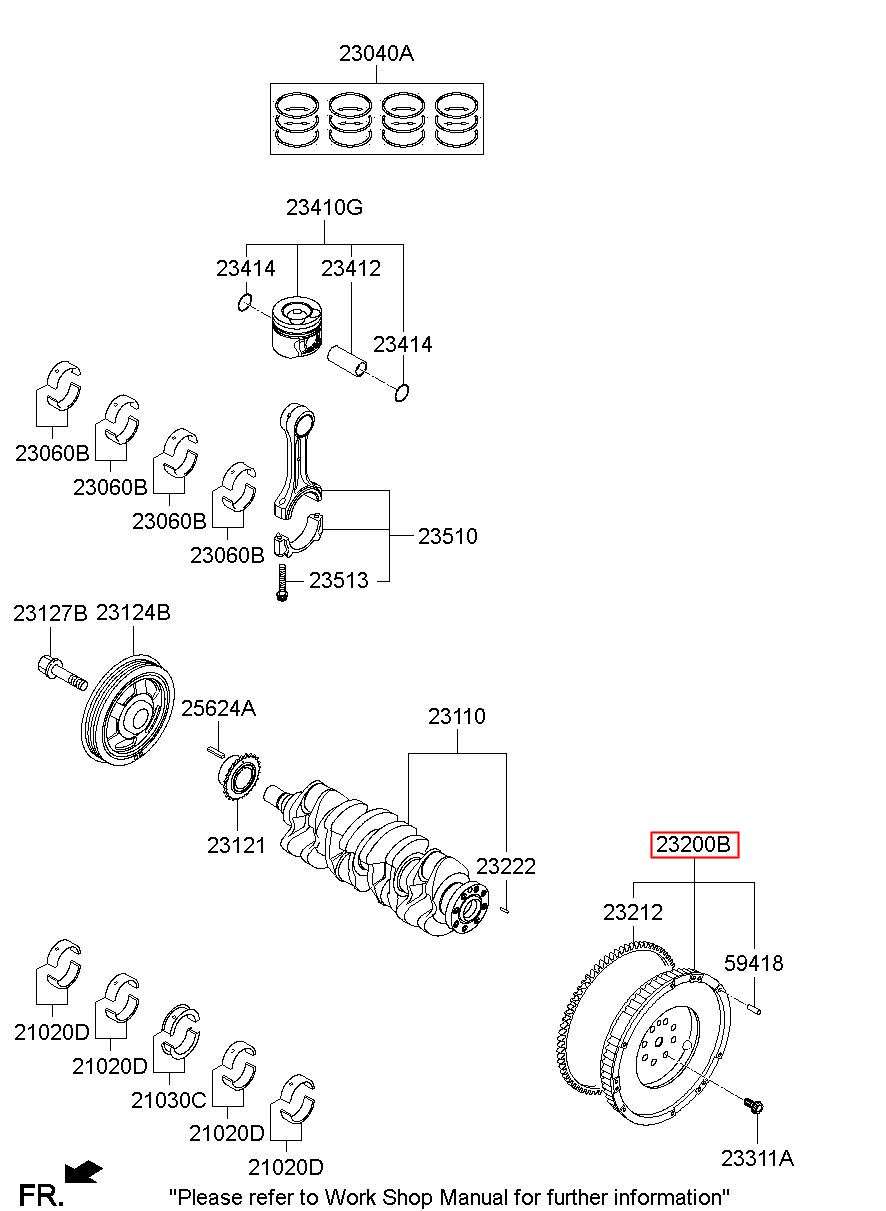 23040A

23410G
23414
23412
23414

23060B
23060B
23060B
23060B

23510
23513

23127B 23124B

25624A

23110

23121

23222

23200B

23212

59418

21020D
21020D
21030C
21020D
21020D

23311A

FR.

"Please refer to Work Shop Manual for further information"