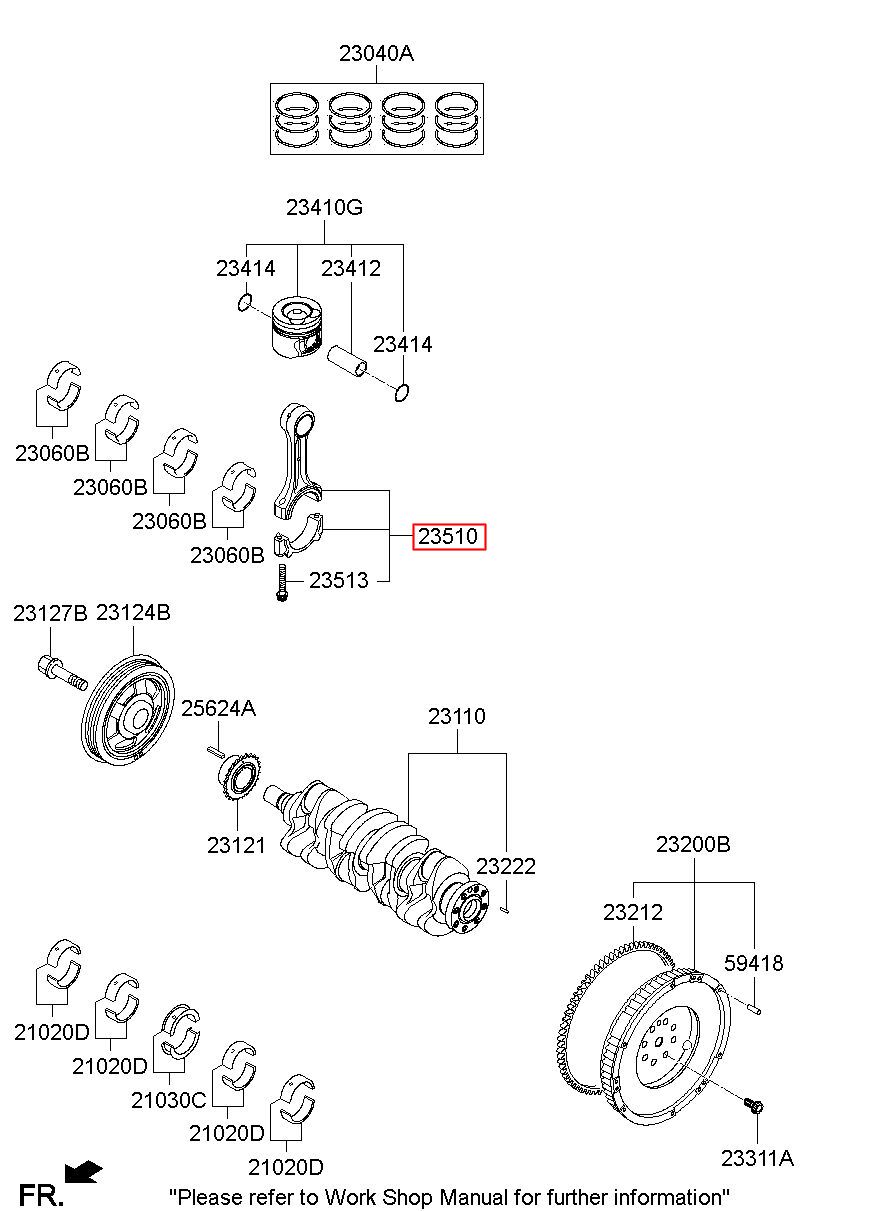 23040A

23410G
23414
23412
23414

23060B
23060B
23060B
23060B
23510
23513

23127B 23124B
25624A
23110
23121
23222

23200B
23212
59418

21020D
21020D
21030C
21020D
21020D
23311A

FR.
"Please refer to Work Shop Manual for further information"