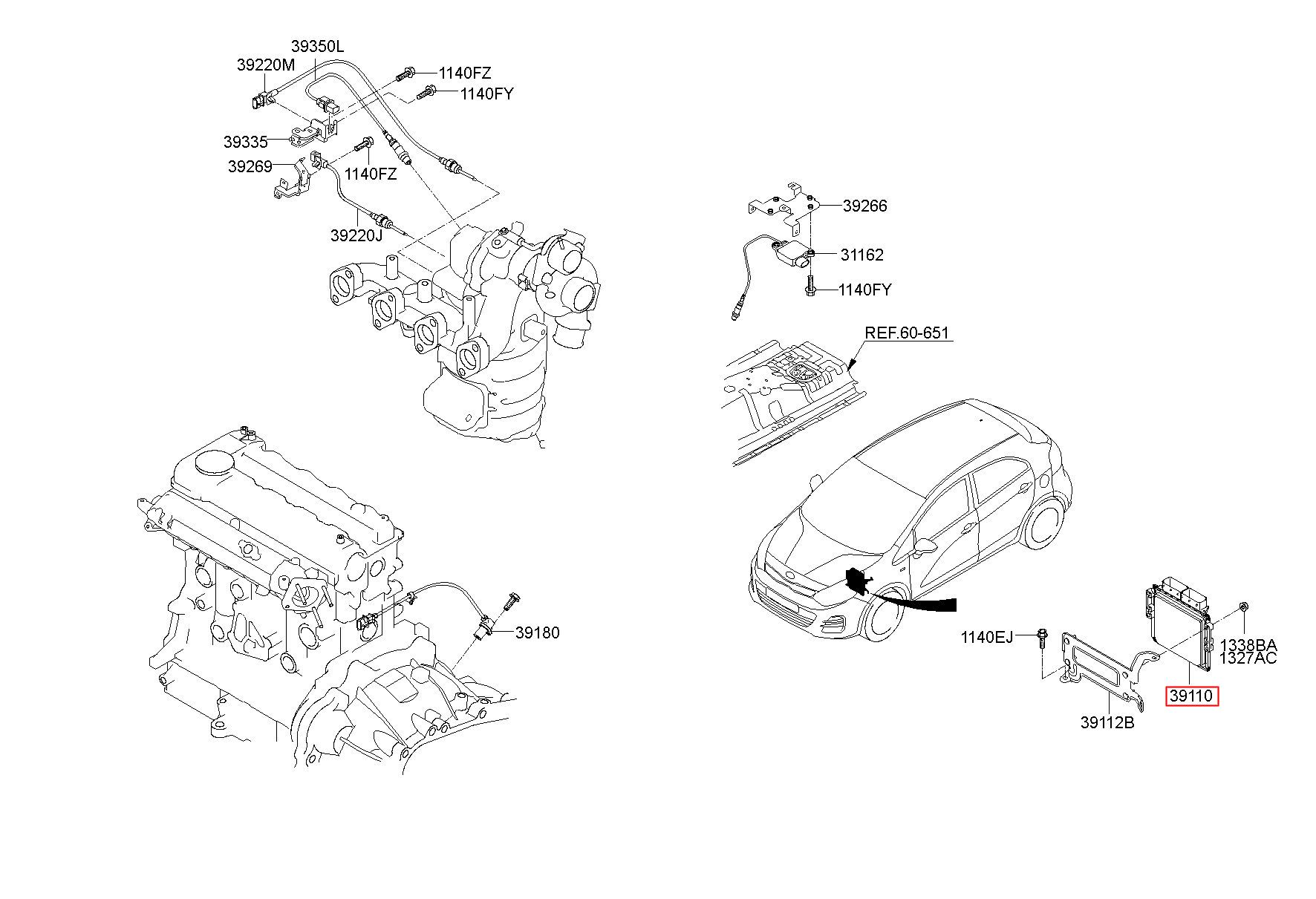 39350L
39220M
1140FZ
1140FY
39335
39269
1140FZ
39220J
39266
31162
1140FY
REF.60-651
39180
1140EJ
1338BA
1327AC
39110
39112B