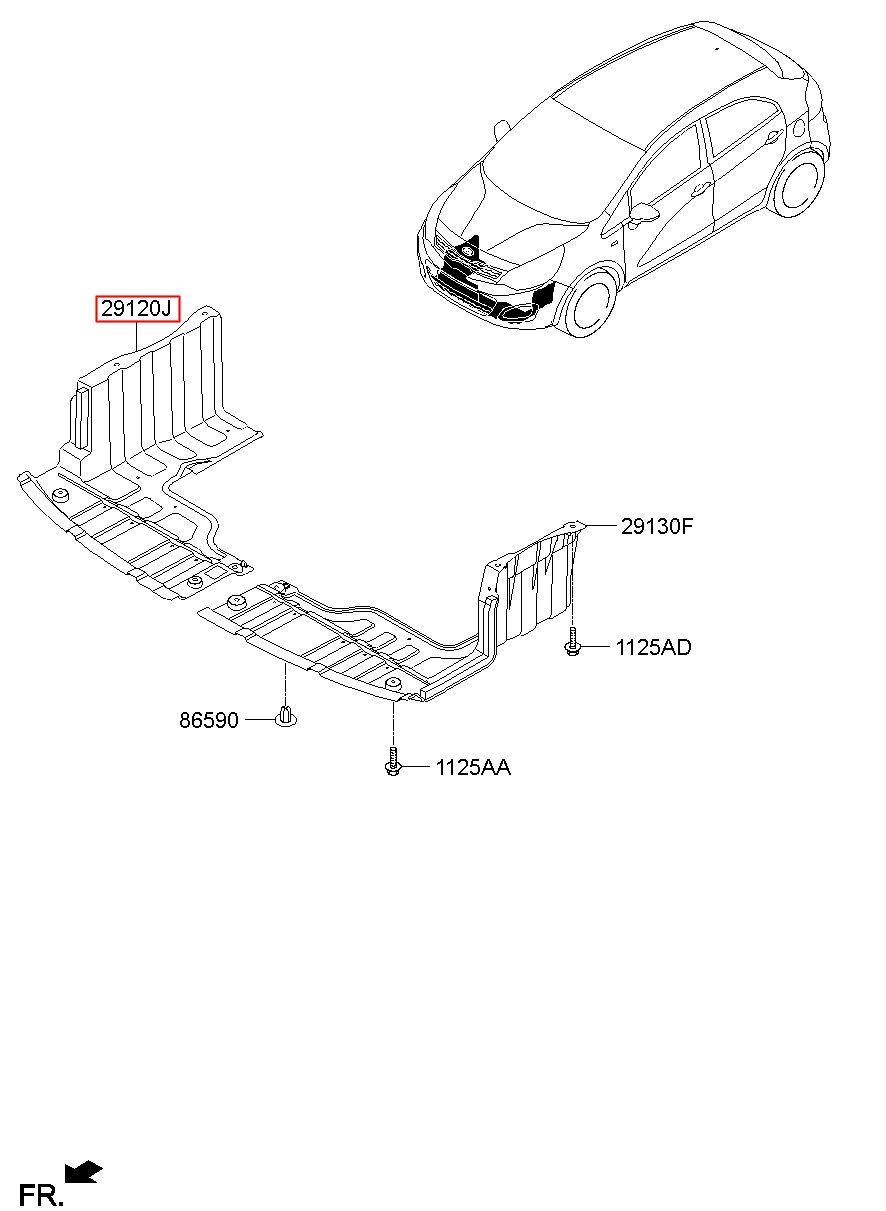 29120J

29130F

1125AD

86590

1125AA

FR.