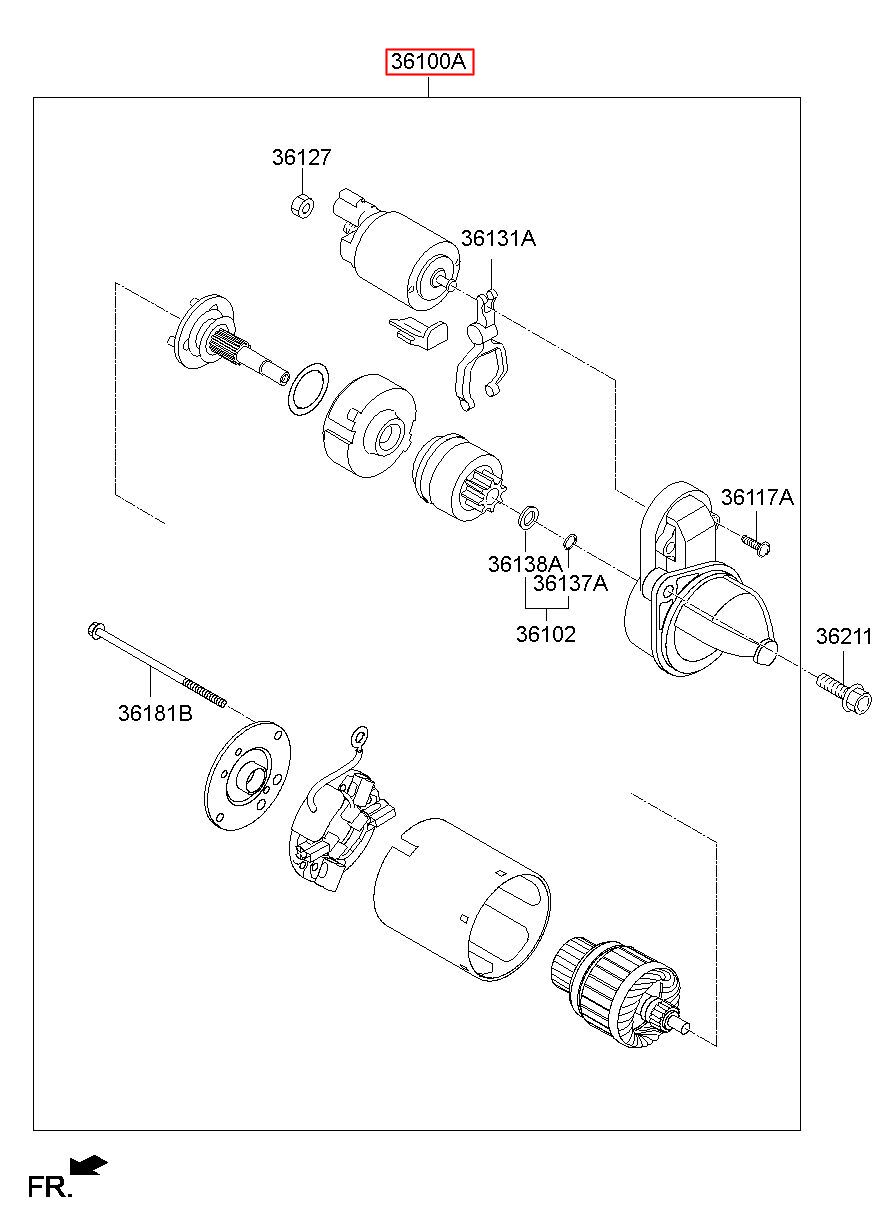 36100A

36127

36131A

36117A

36138A
36137A

36102

36211

36181B

FR.