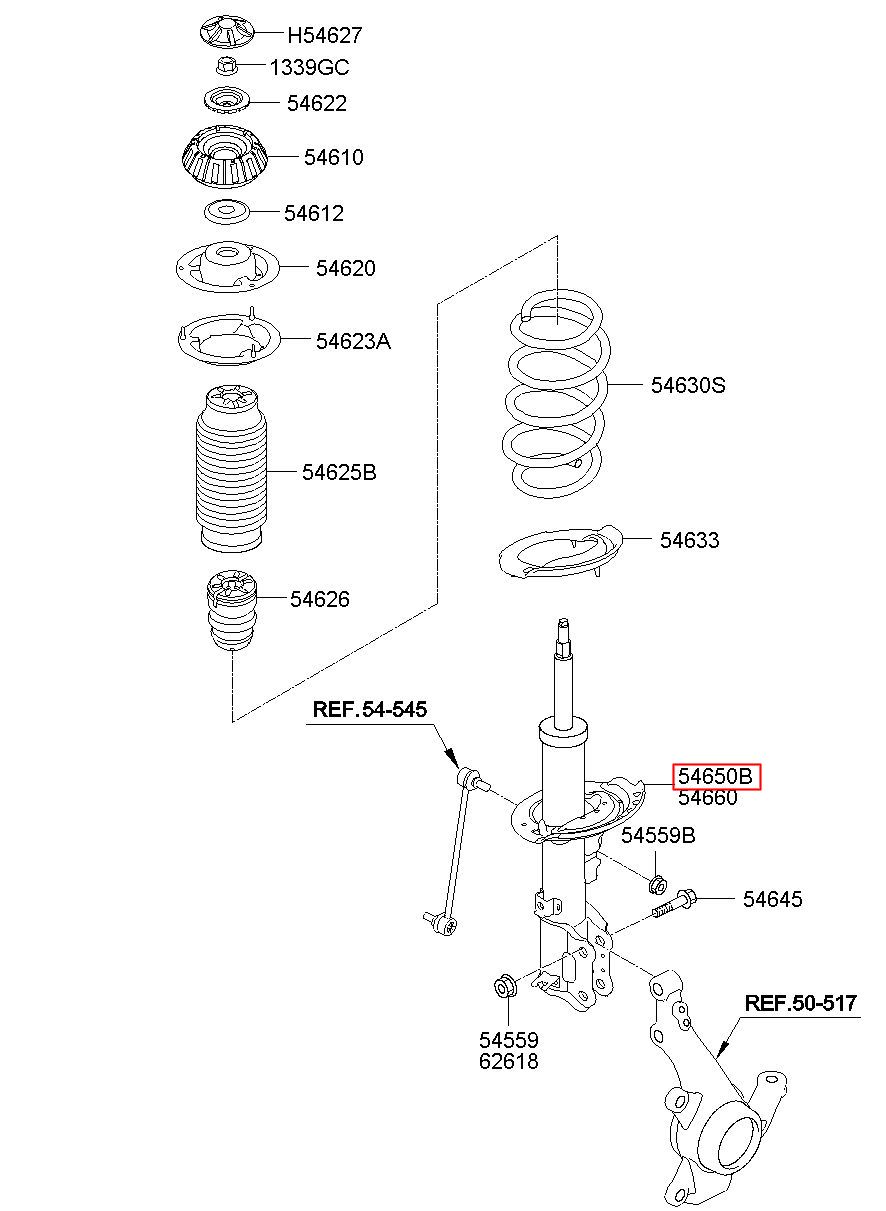 H54627
1339GC
54622
54610
54612
54620
54623A
54625B
54626
54630S
54633
REF.54-545
54650B
54660
54559B
54645
54559
62618
REF.50-517