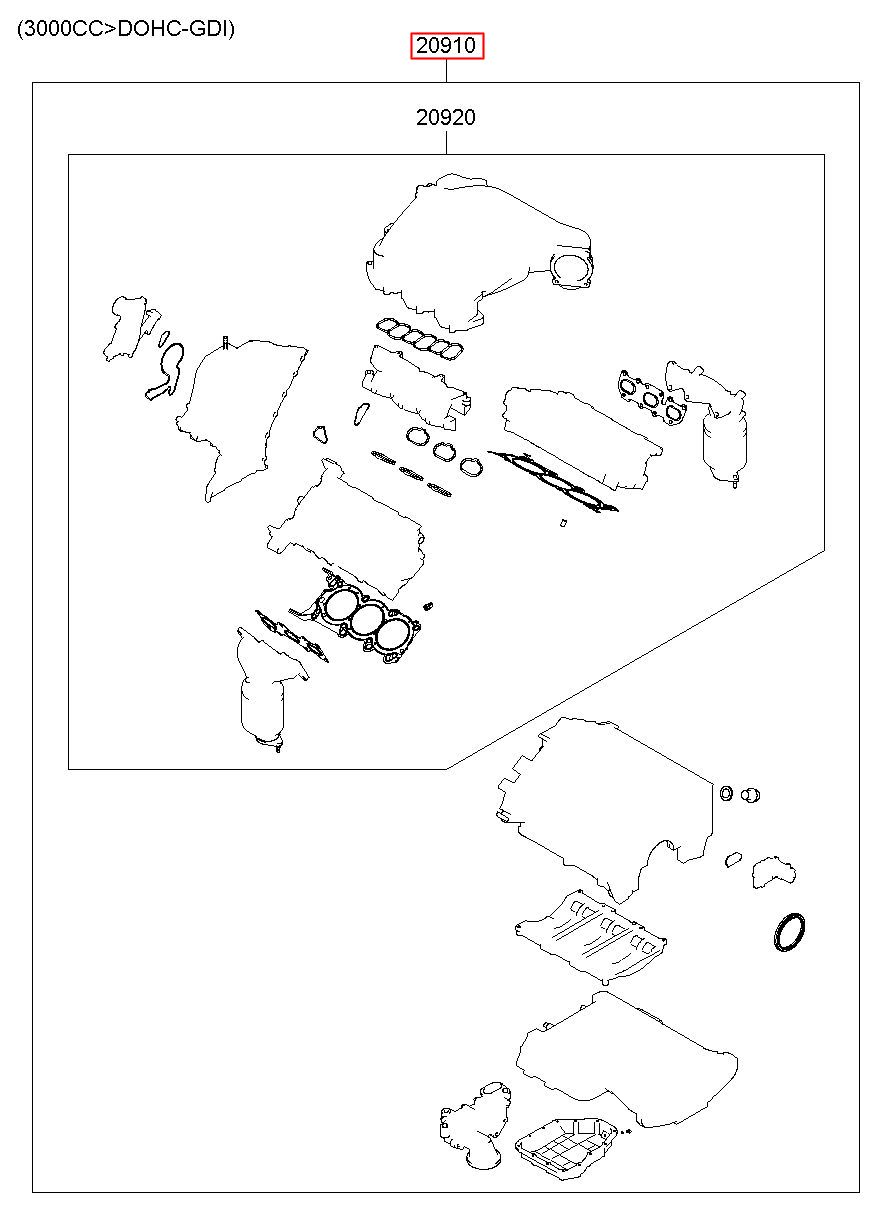 (3000CC>DOHC-GDI)

20910

20920