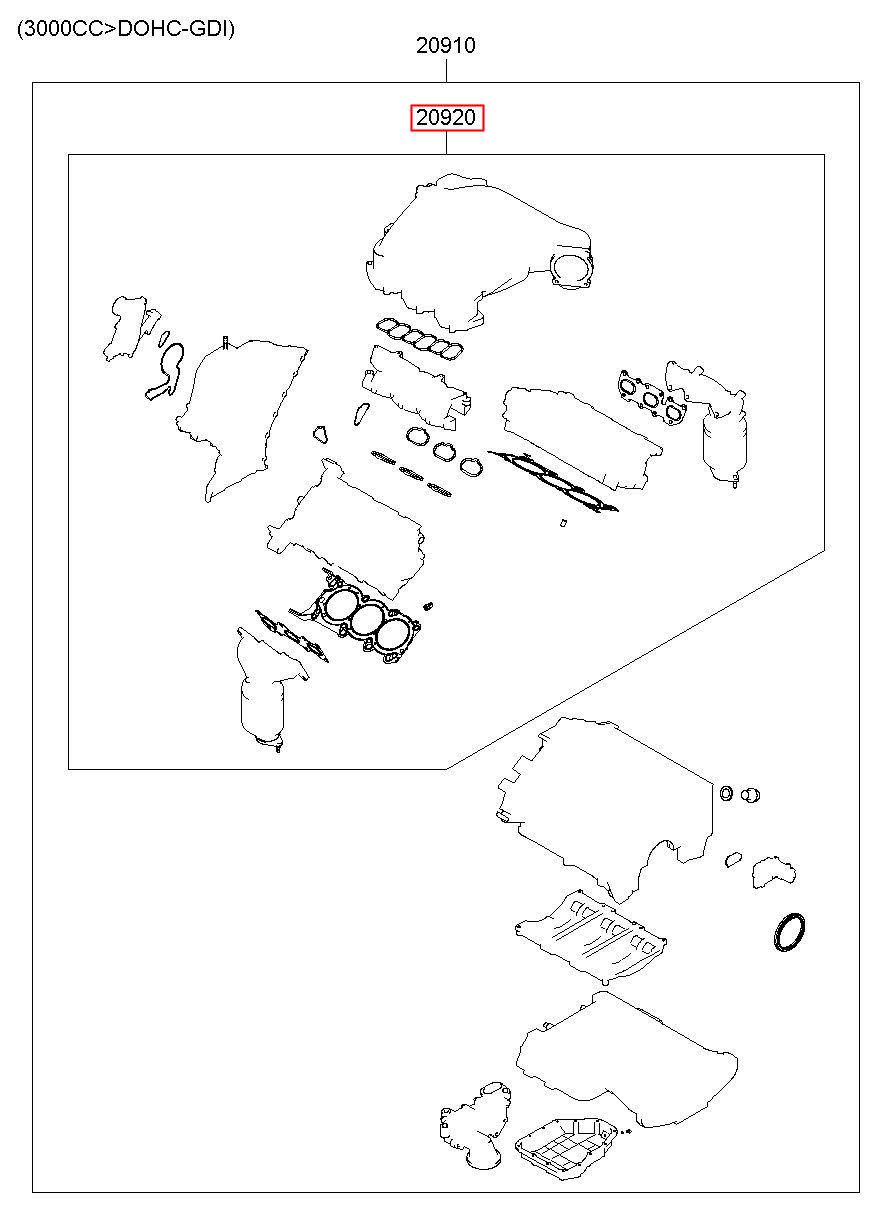 (3000CC>DOHC-GDI)

20910

20920