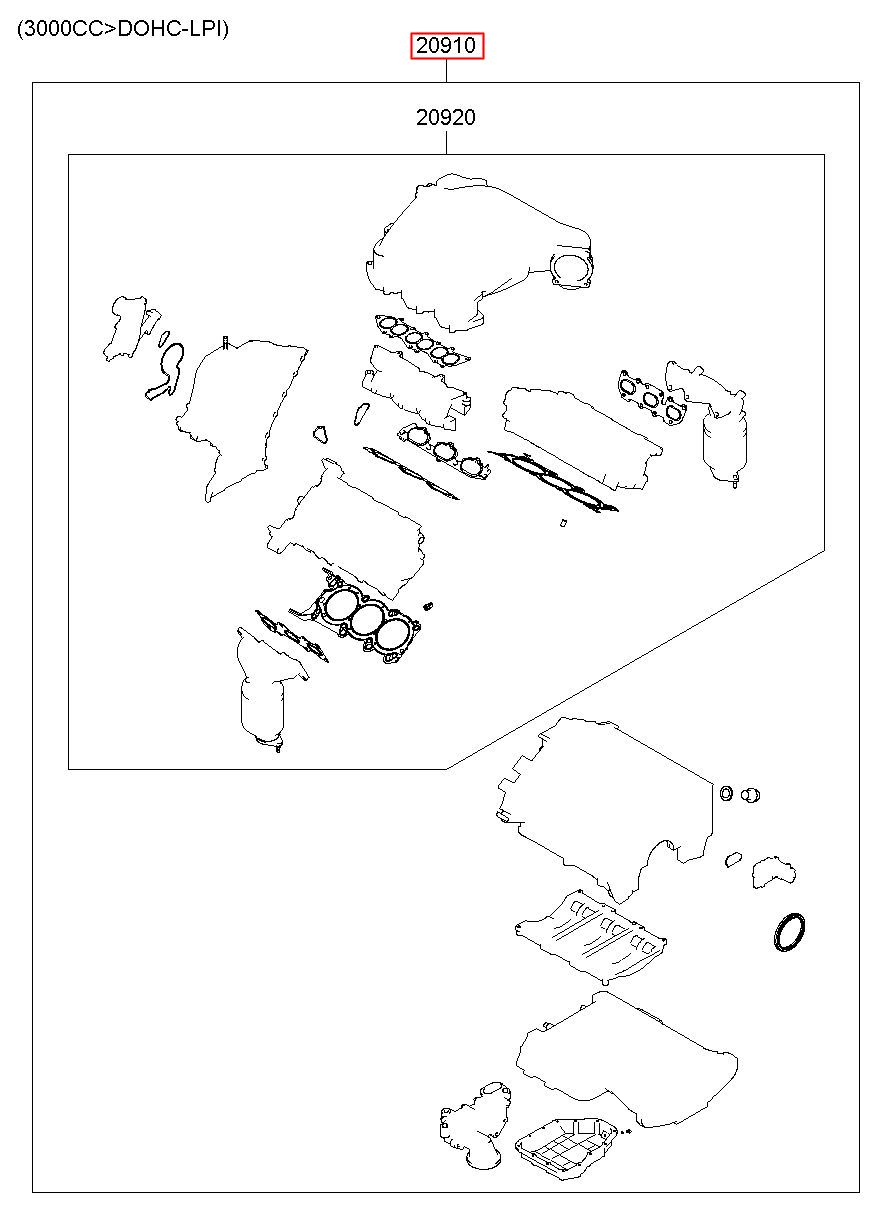 (3000CC>DOHC-LPI)

20910

20920