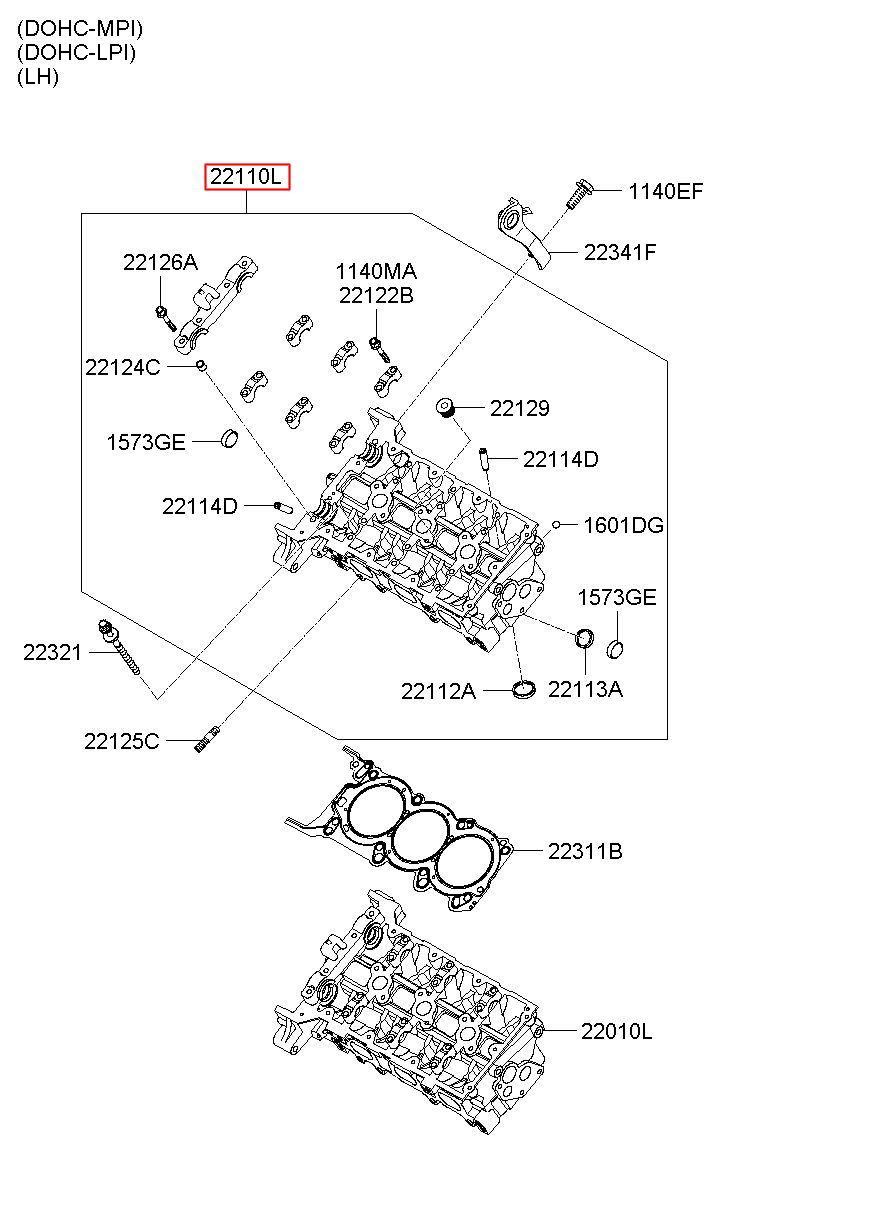 (DOHC-MPI)
(DOHC-LPI)
(LH)

22110L

1140EF

22341F

22126A

1140MA
22122B

22124C

22129

1573GE

22114D

22114D

1601DG

1573GE

22321

22112A

22113A

22125C

22311B

22010L