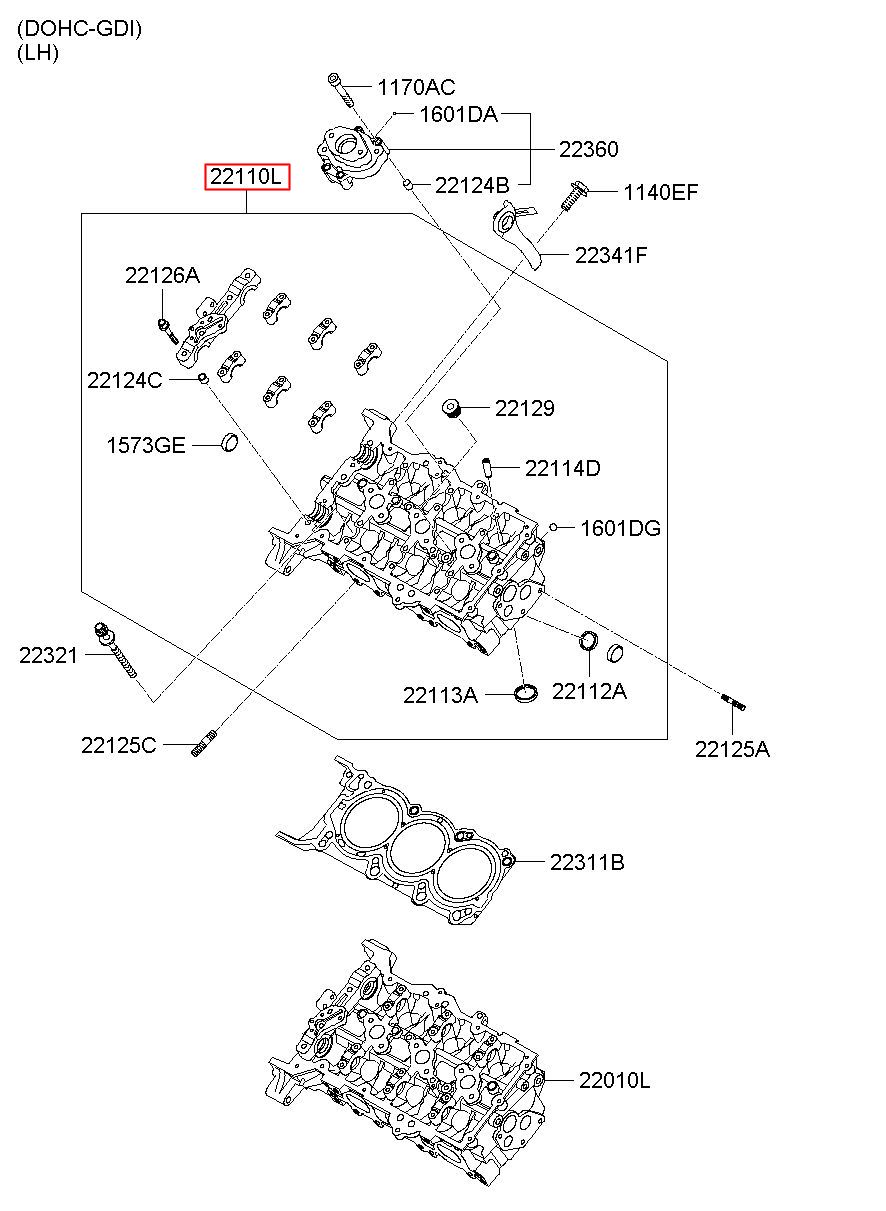 (DOHC-GDI)
(LH)

1170AC
1601DA
22360
22110L
22124B
1140EF
22341F
22126A
22124C
22129
1573GE
22114D
1601DG
22321
22113A
22112A
22125C
22125A
22311B
22010L