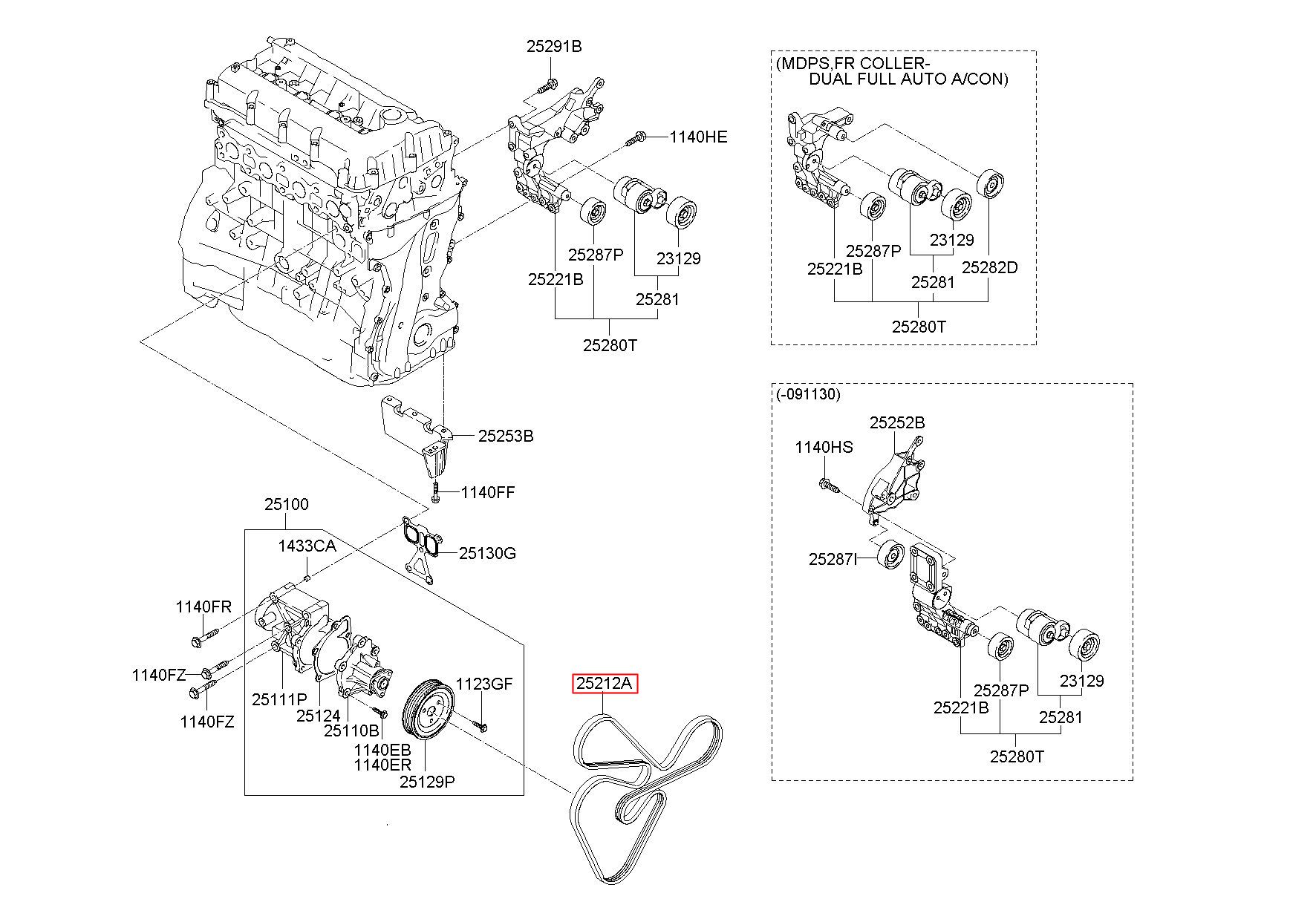 25291B

1140HE

25287P

23129

25221B

25281

25280T

25253B

1140FF

25100

1433CA

25130G

1140FR

1140FZ

1140FZ

25111P

25124

25110B

1140EB

1140ER

25129P

1123GF

25212A

(MDPS,FR COLLER-
DUAL FULL AUTO A/CON)

25287P

23129

25221B

25281

25282D

25280T

(-091130)

25252B

1140HS

25287I

25287P

23129

25221B

25281

25280T