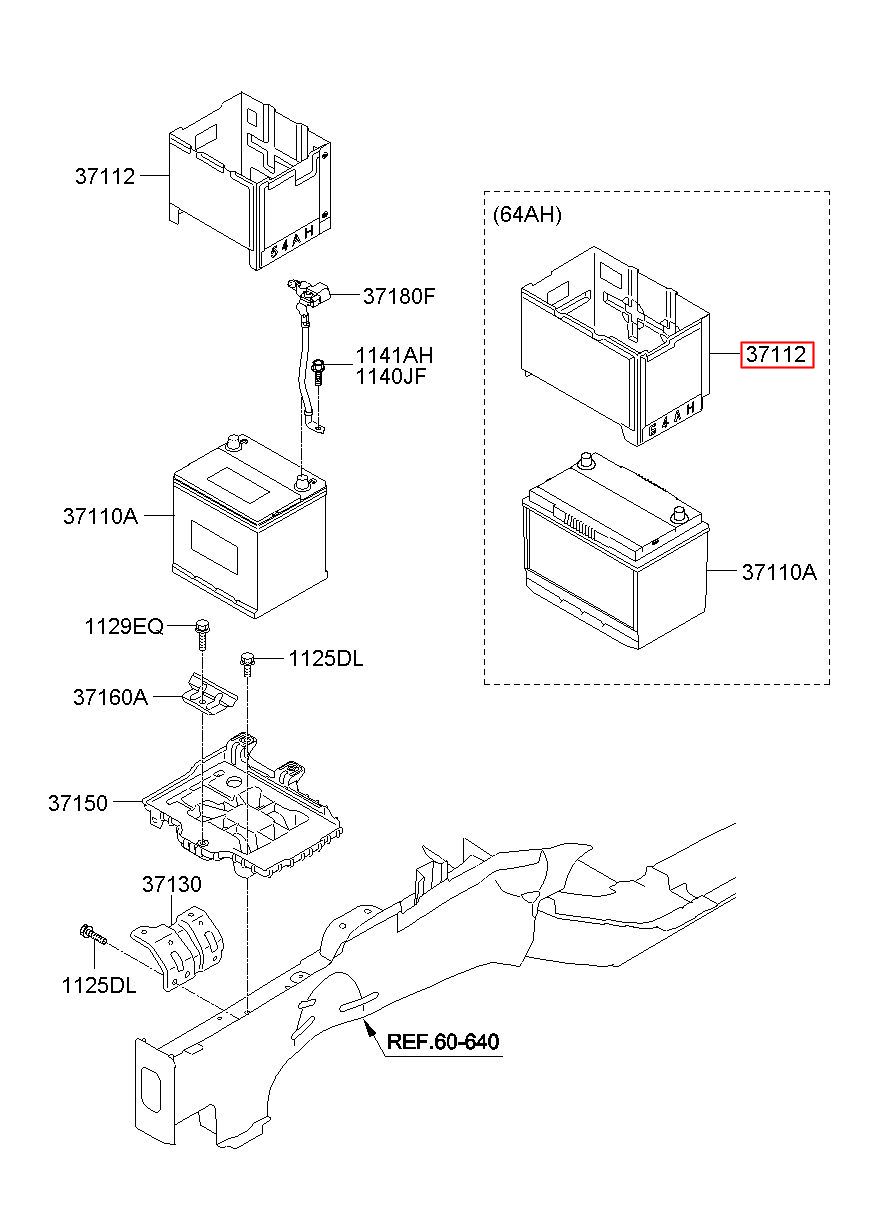 37112

54AH

37180F

1141AH
1140JF

37110A

1129EQ

1125DL

37160A

37150

37130

1125DL

REF.60-640

(64AH)

37112

64AH

37110A