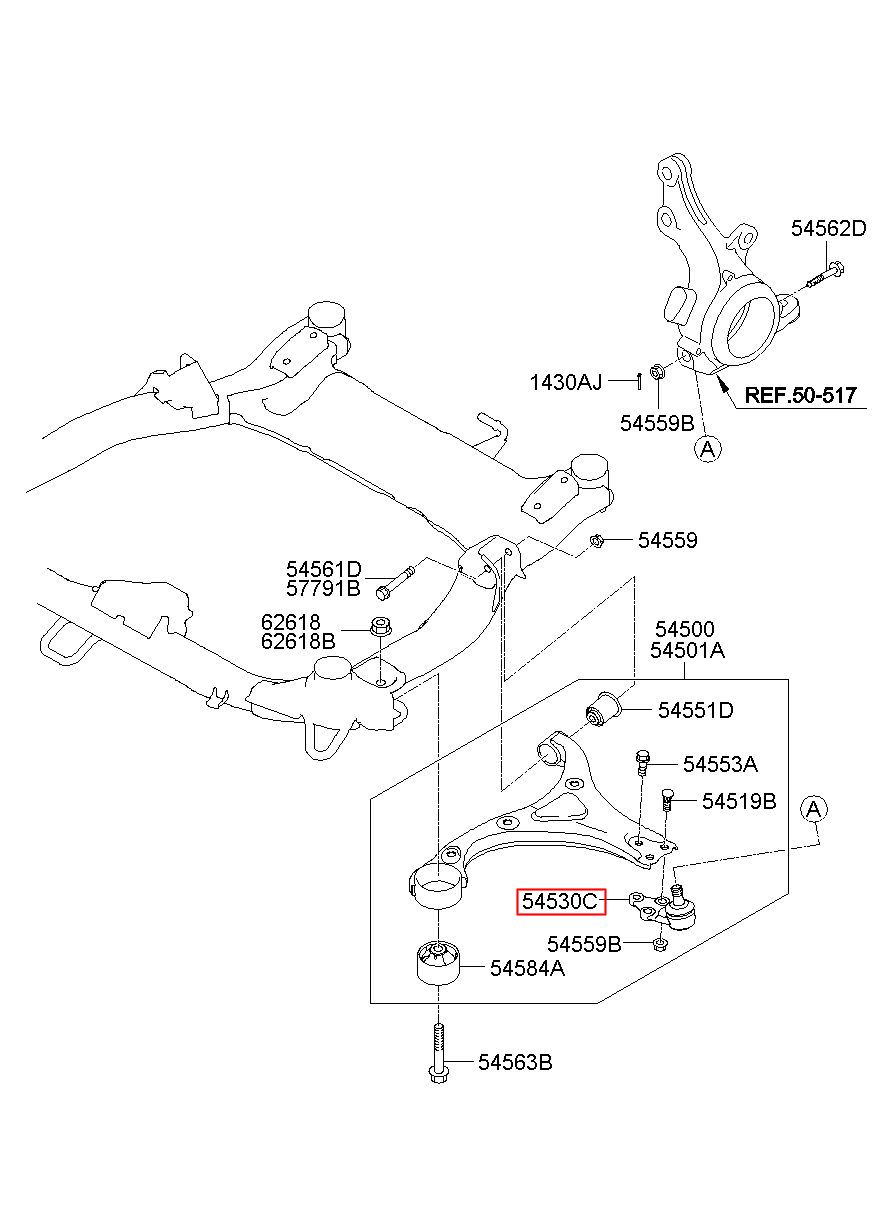 54562D

1430AJ

REF.50-517

54559B

A

54559

54561D
57791B

62618
62618B

54500
54501A

54551D

54553A

54519B

A

54530C

54559B

54584A

54563B