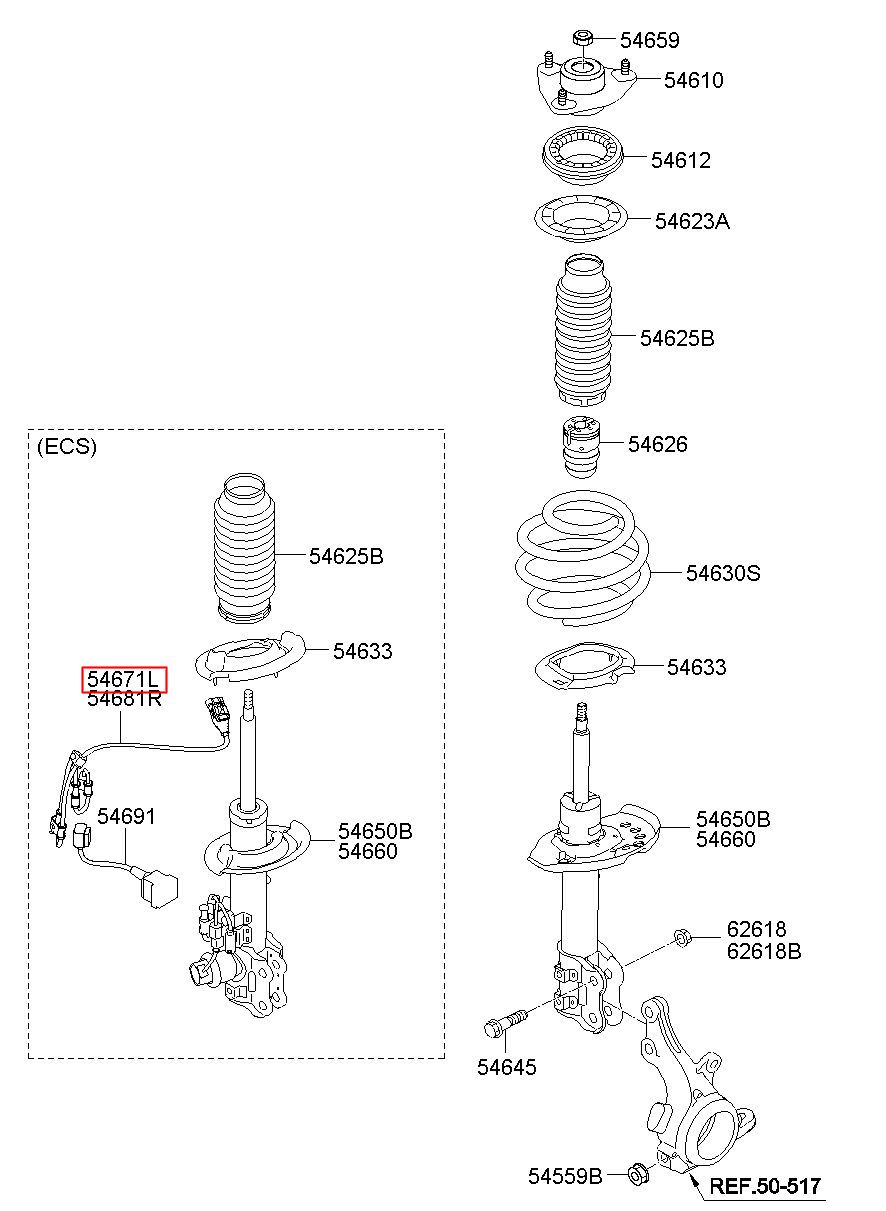 54659
54610
54612
54623A
54625B
54626
54630S
54633
54650B
54660
62618
62618B
54645
54559B
REF.50-517
(ECS)
54625B
54633
54671L
54681R
54691
54650B
54660