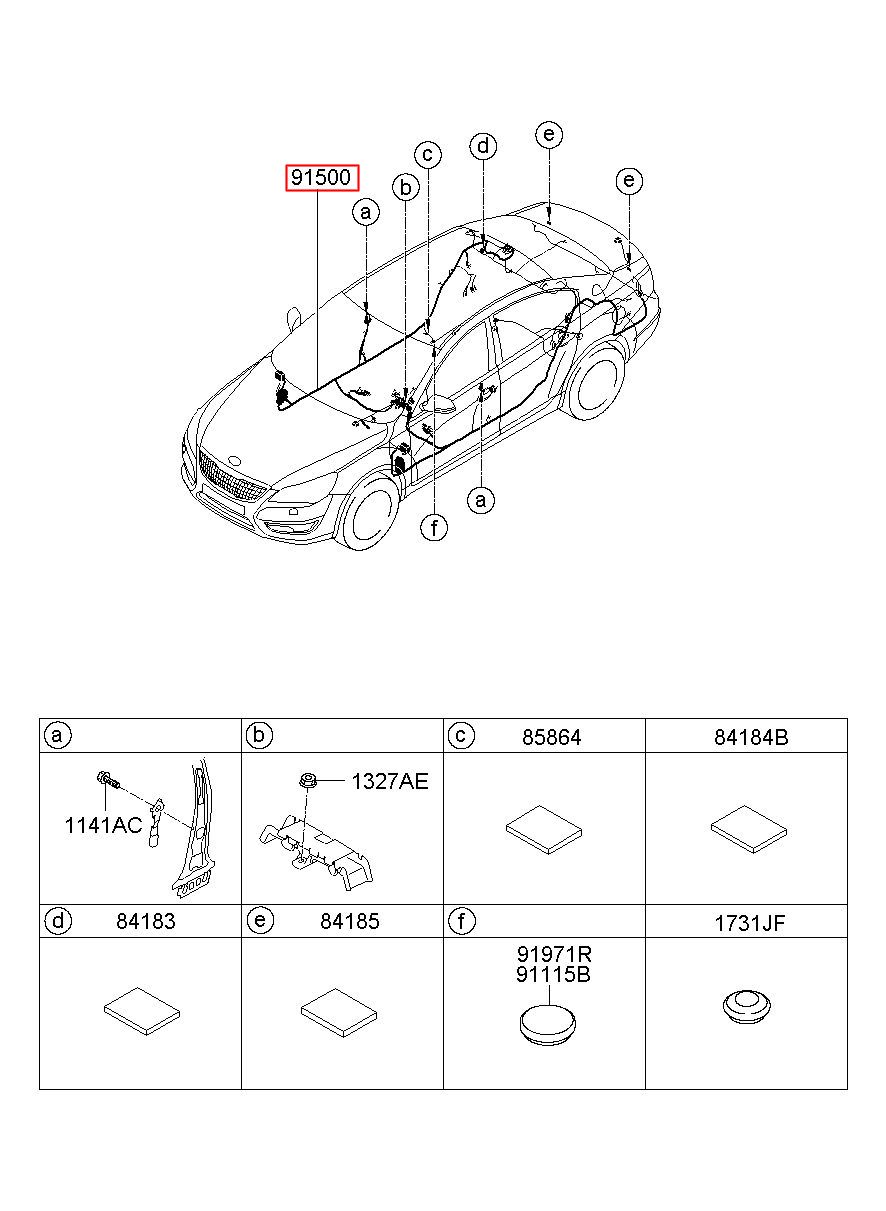 91500

a

b

c

d

e

e

a

f

| a | b | c 85864 | 84184B |
|---|---|---|---|
| 1141AC | 1327AE | | |
| d 84183 | e 84185 | f | 1731JF |
| | | 91971R 91115B | |